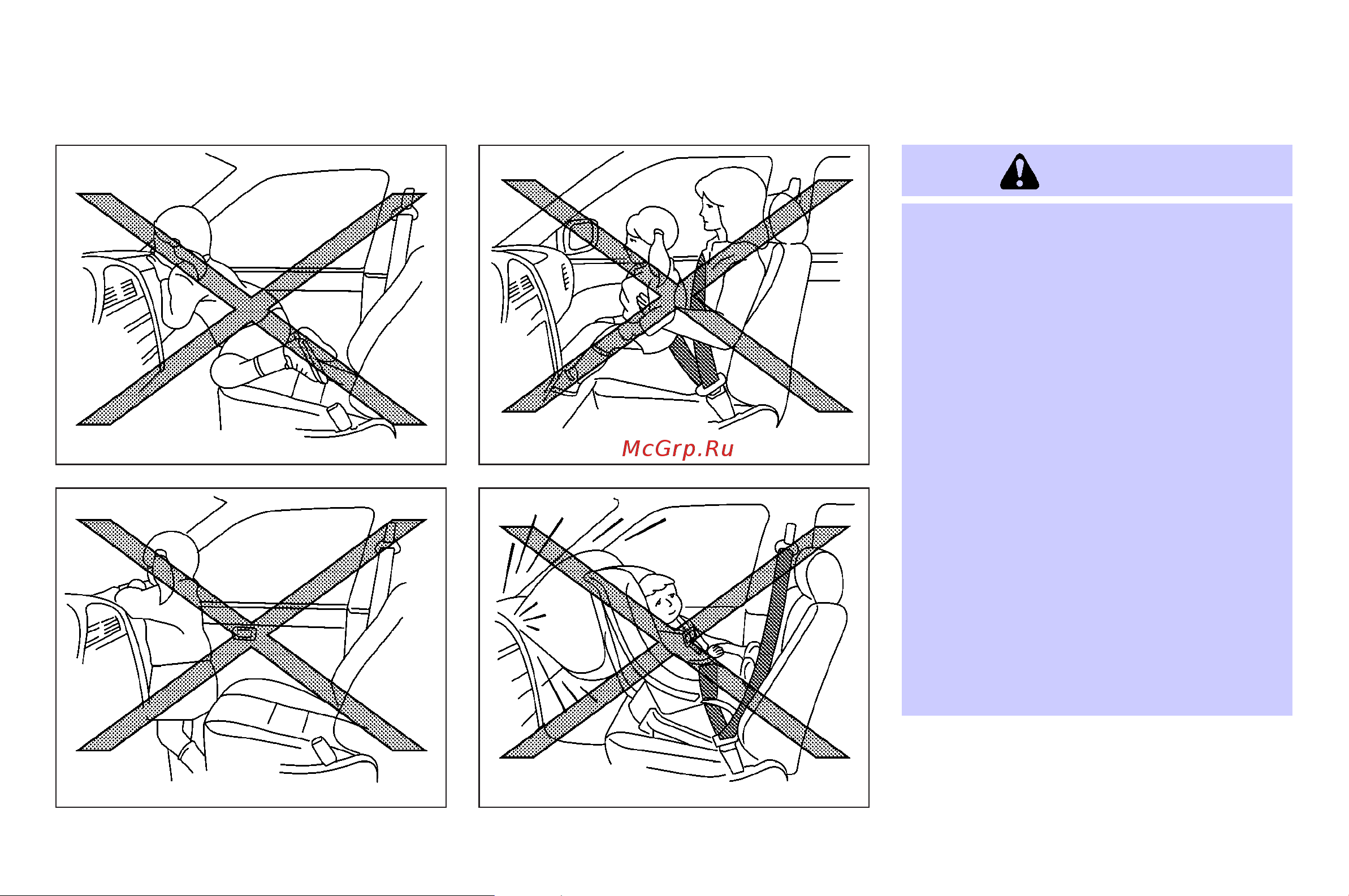 McGrp.Ru