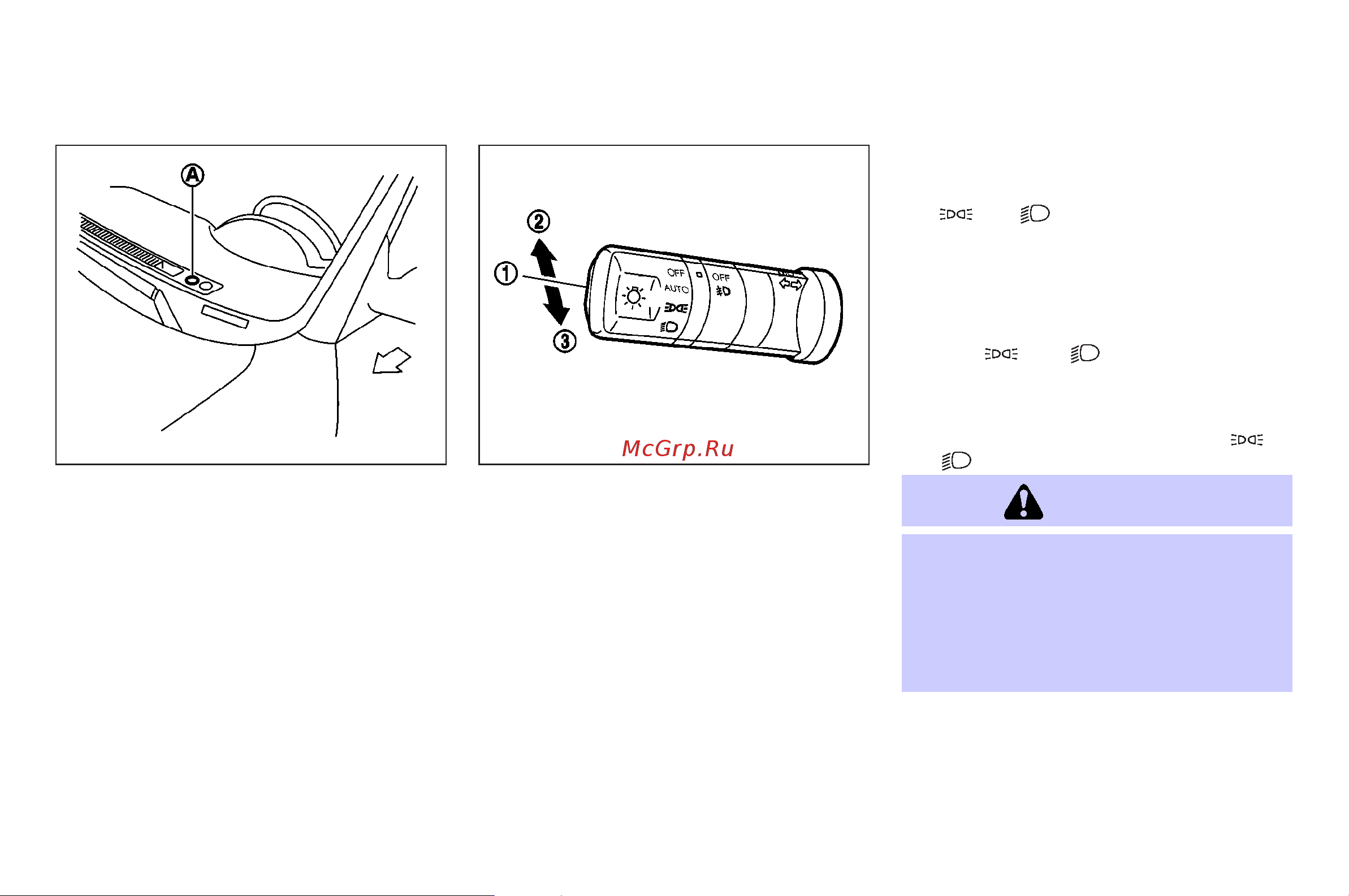 A

2
1
3
OFF
AUTO
OFF

McGrp.Ru