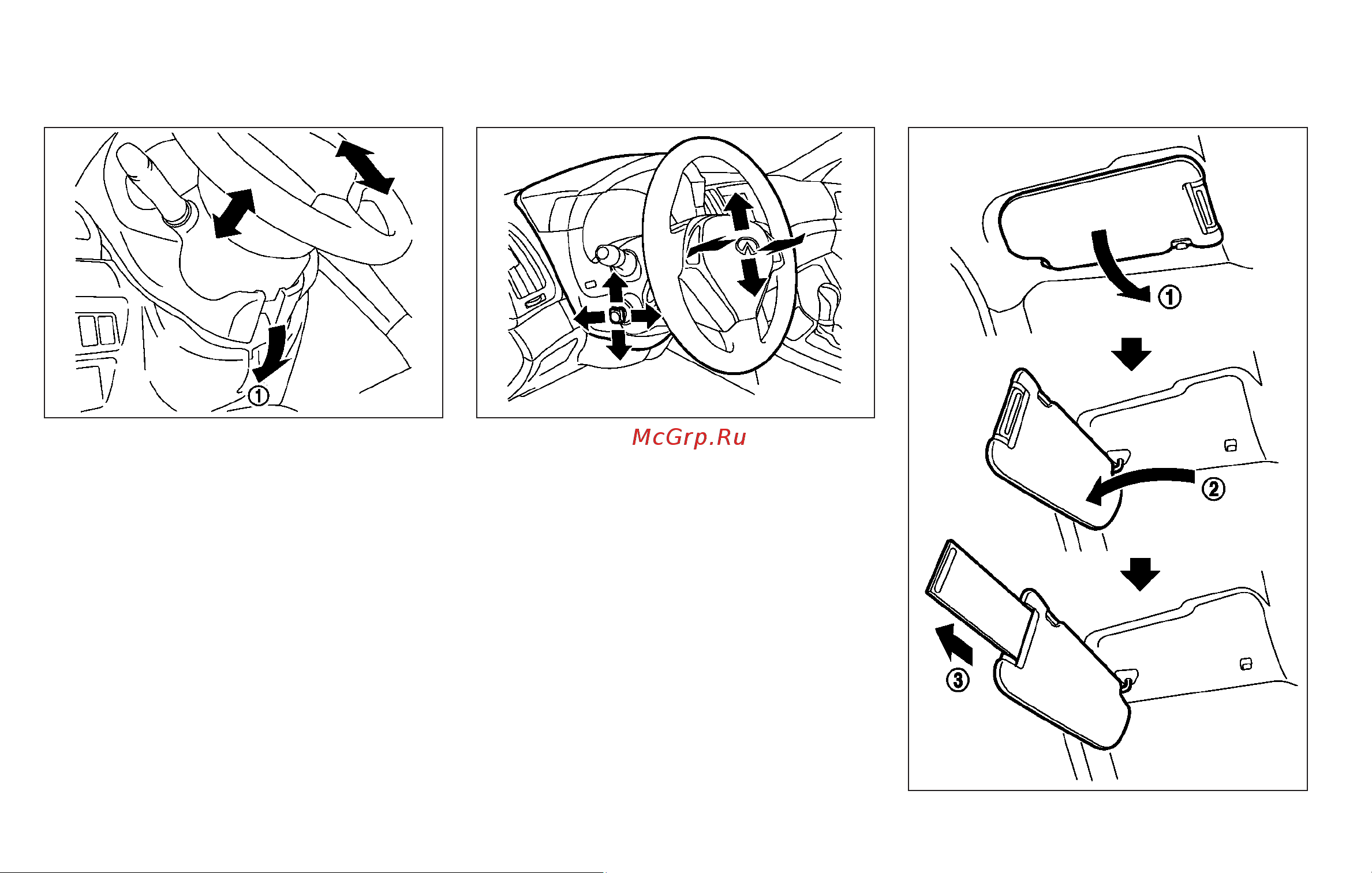 ①

McGrp.Ru

①

②

③