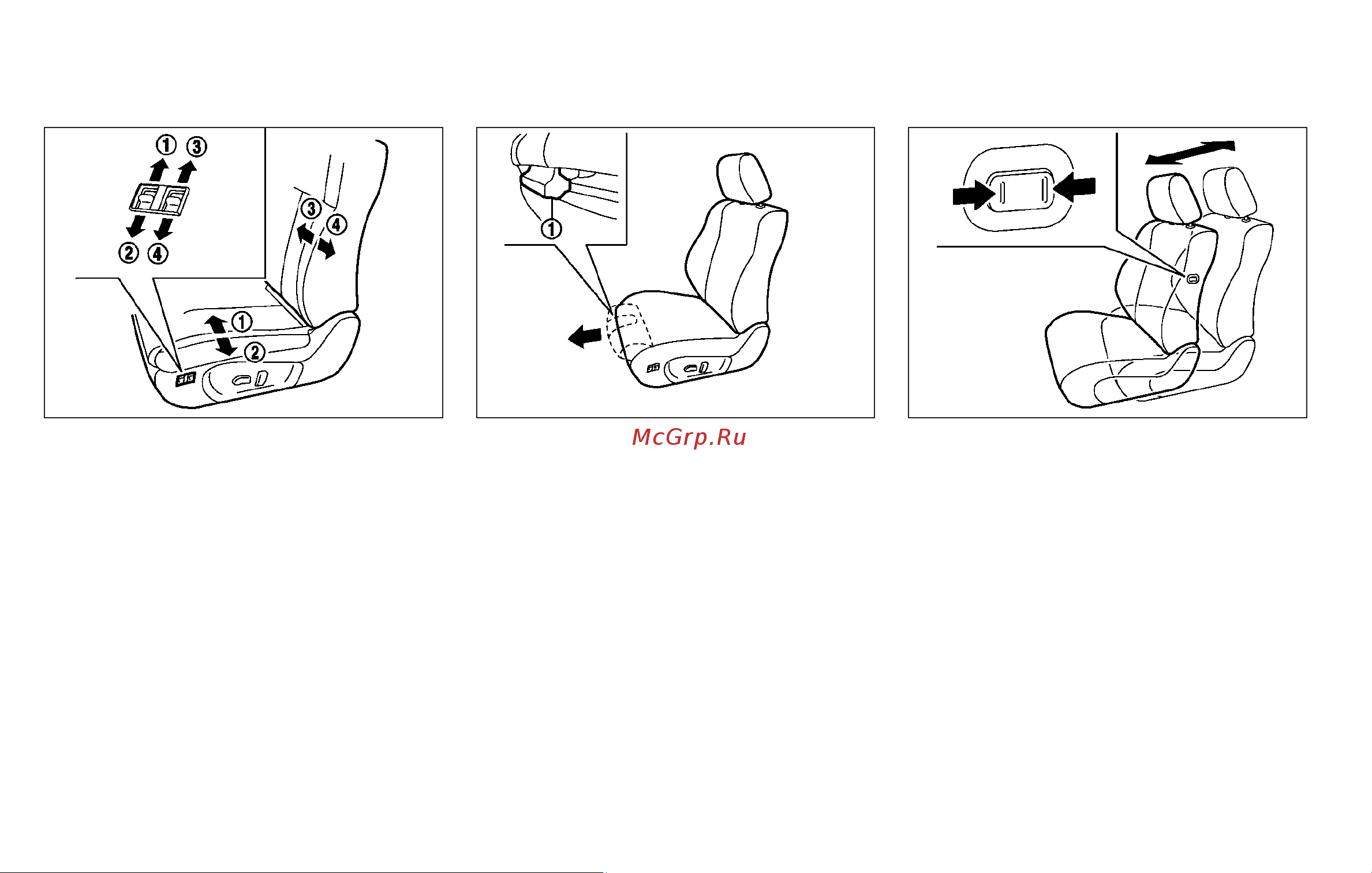 ① ③
② ④
③ ④
① ②

①

McGrp.Ru