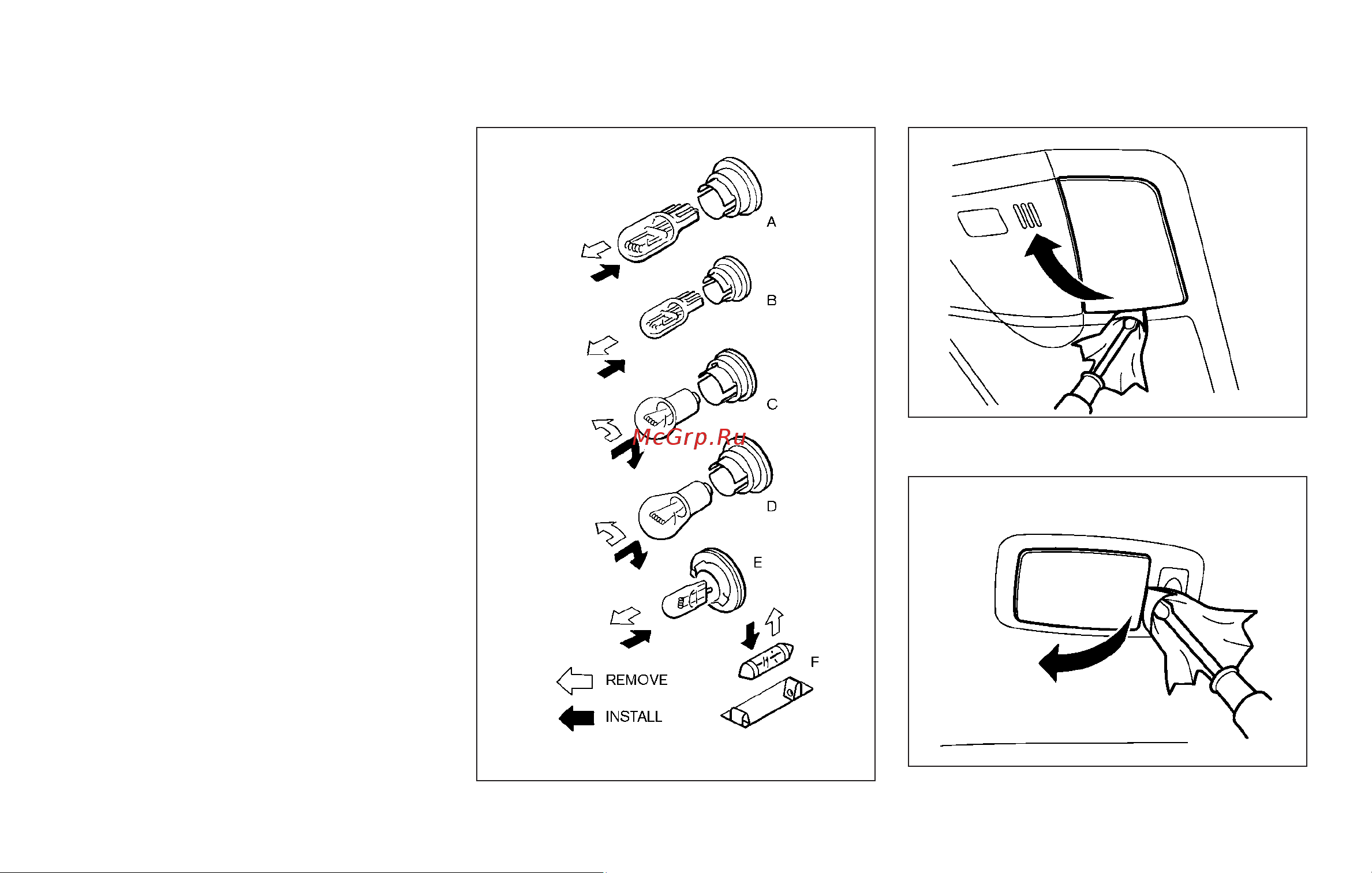 A

B

C

McGrp.Ru

D

E

F

REMOVE

INSTALL