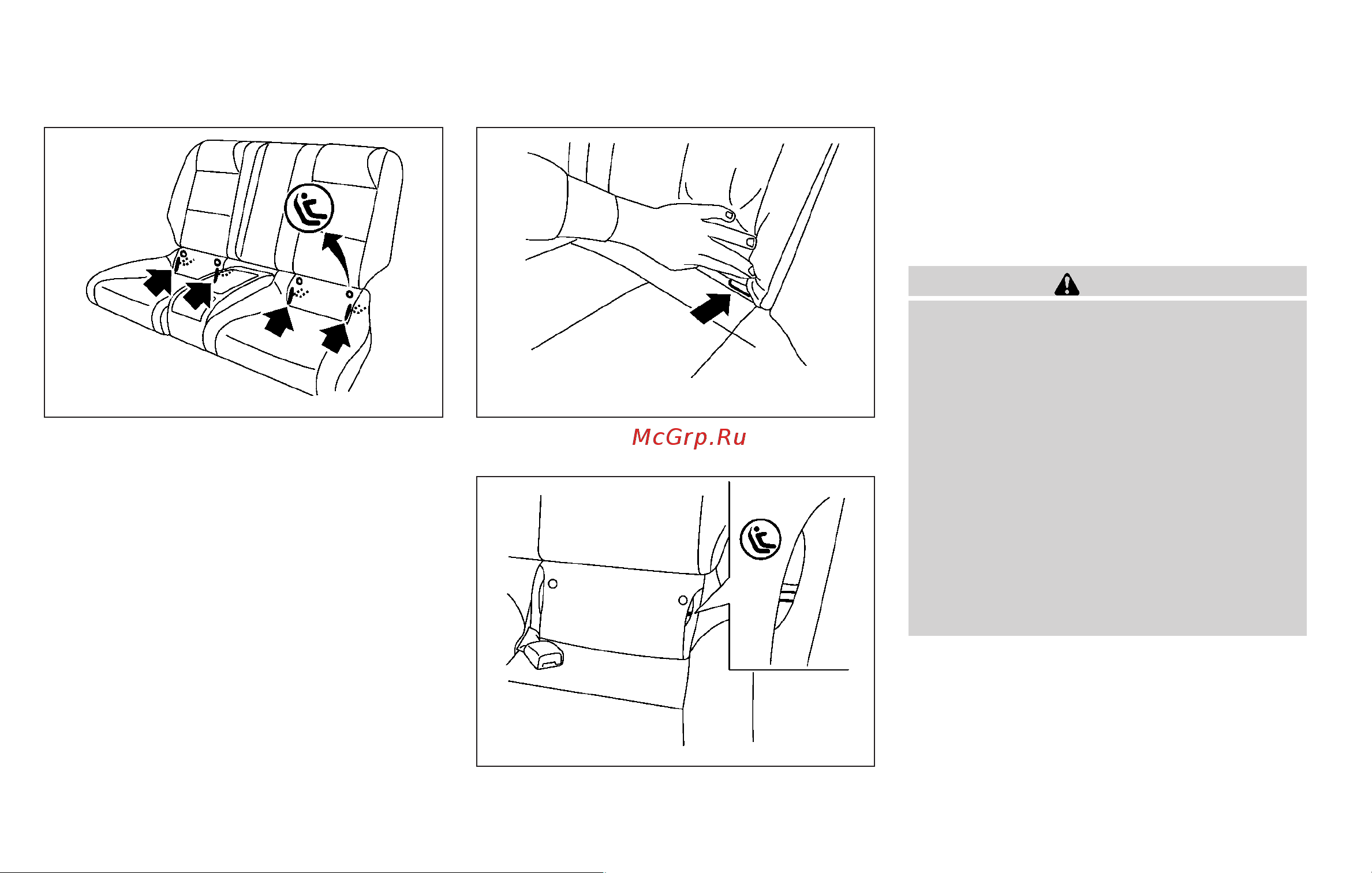 McGrp.Ru