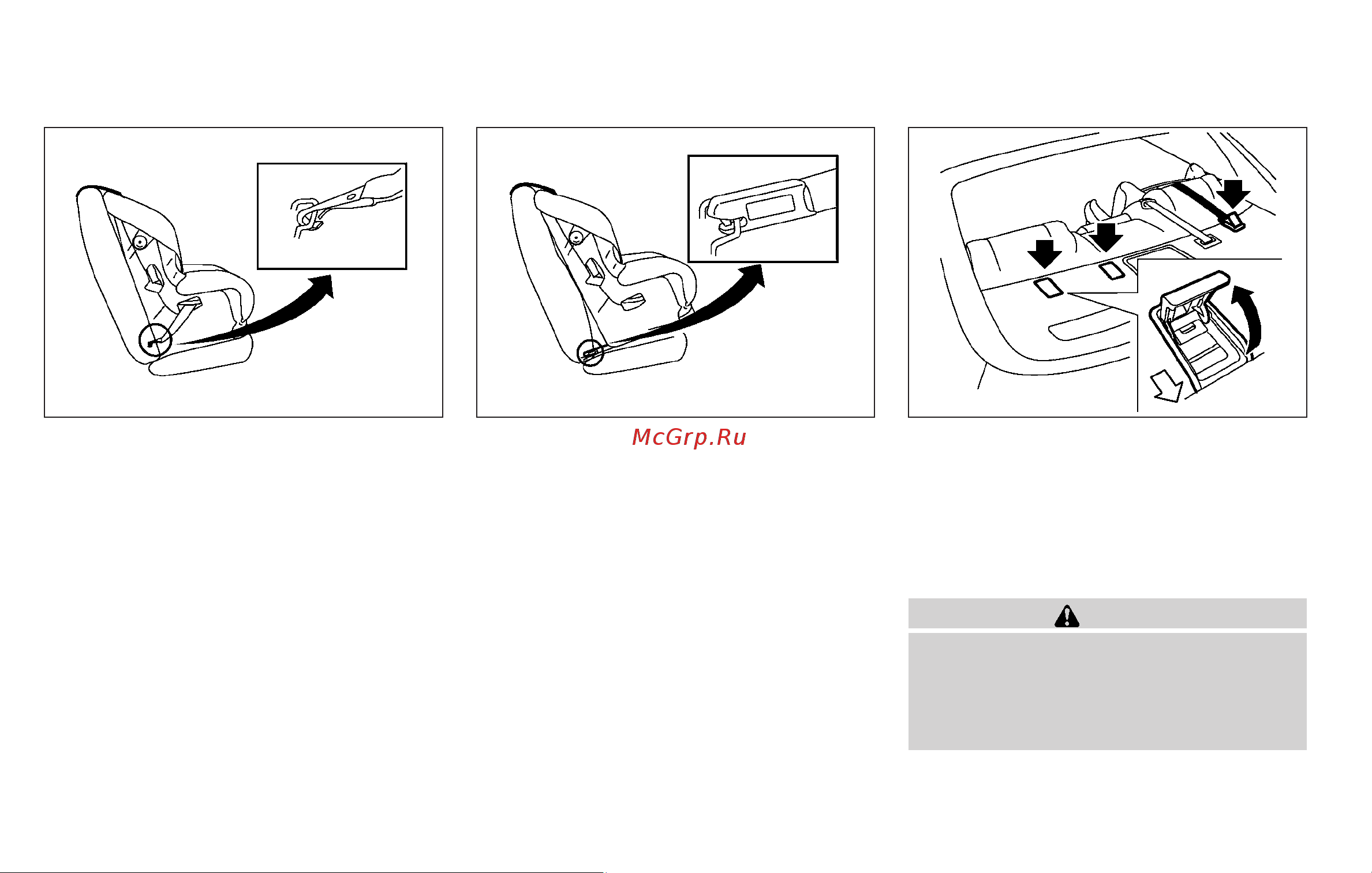 McGrp.Ru