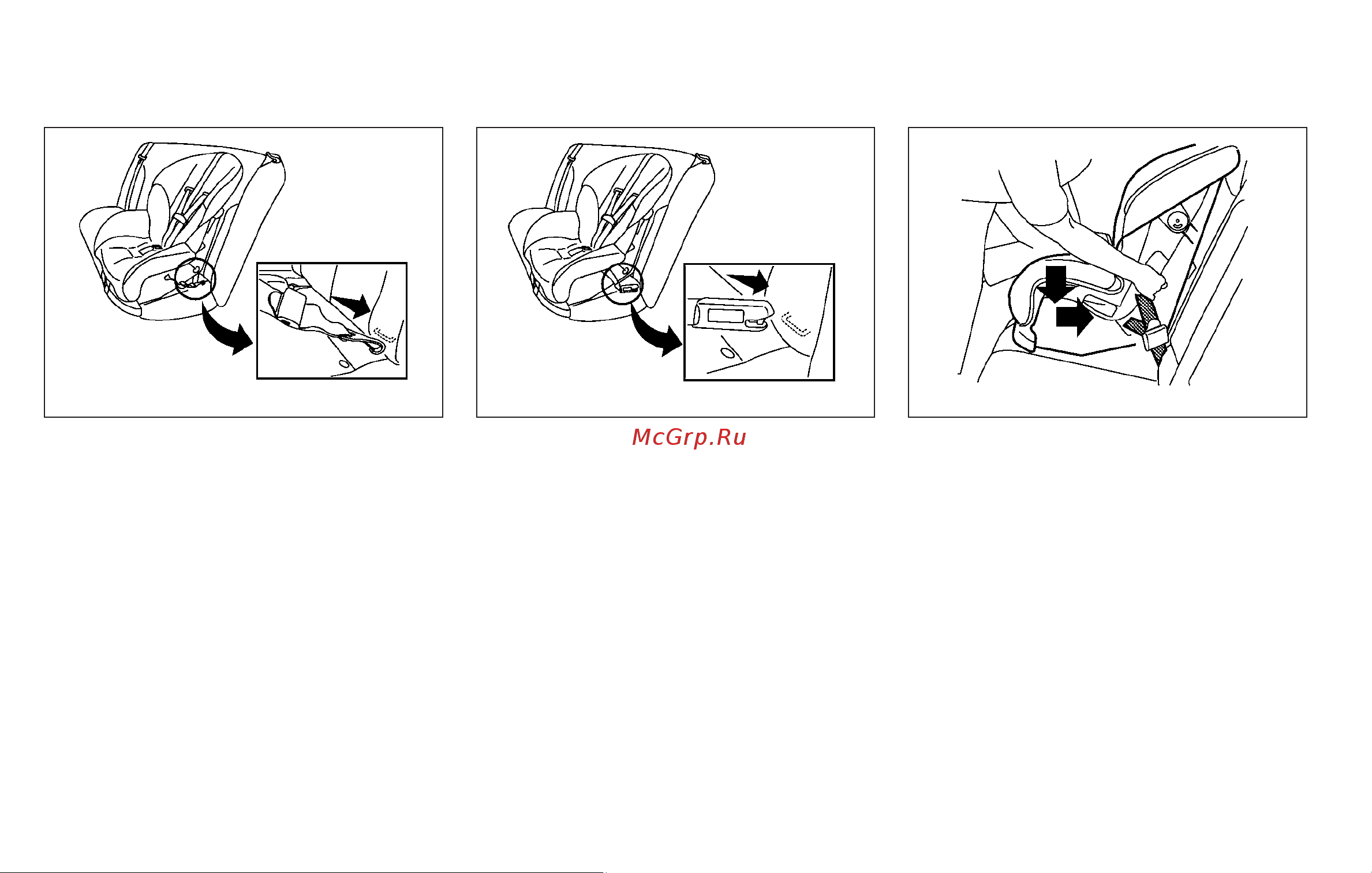 McGrp.Ru