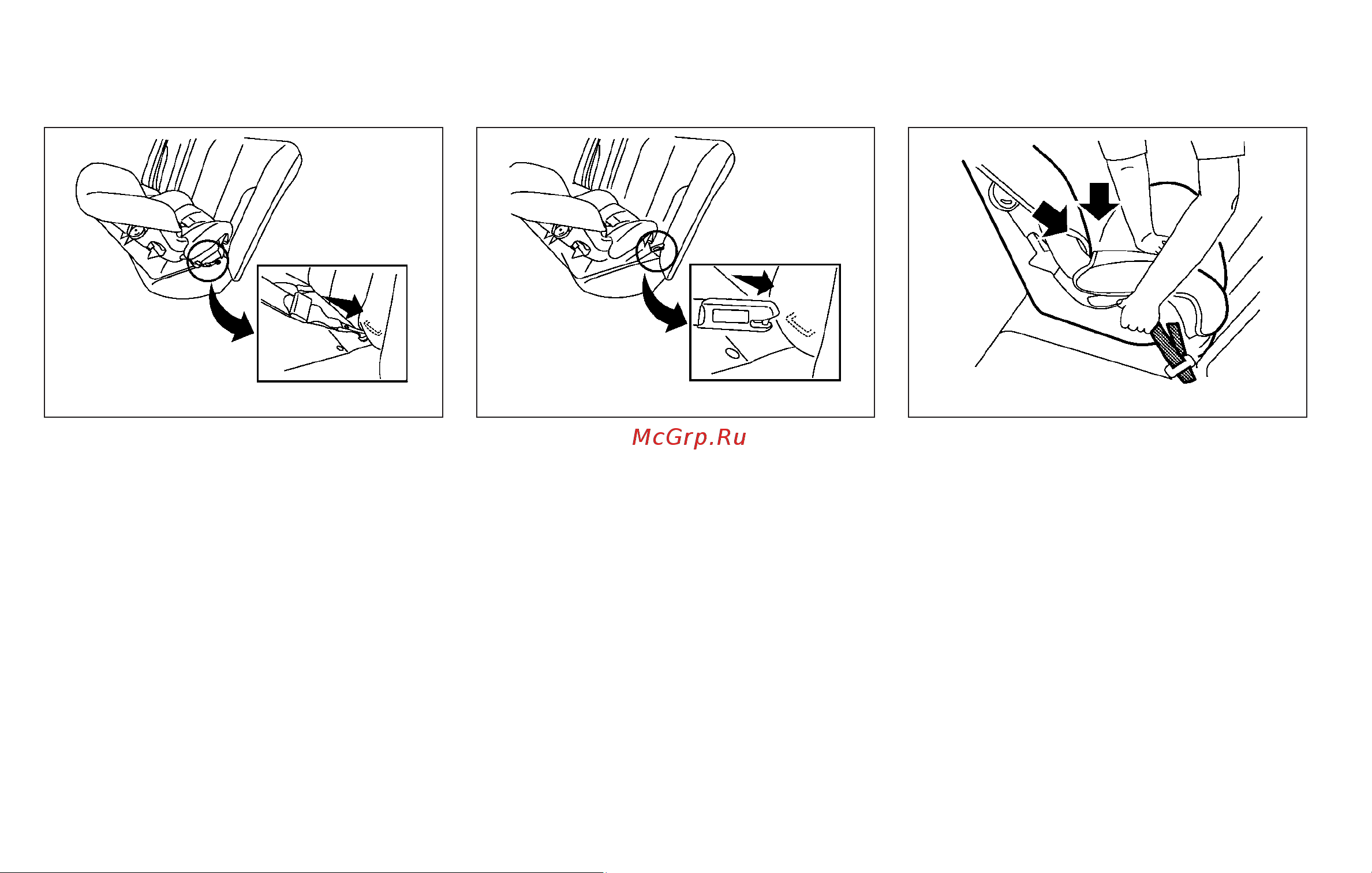 McGrp.Ru