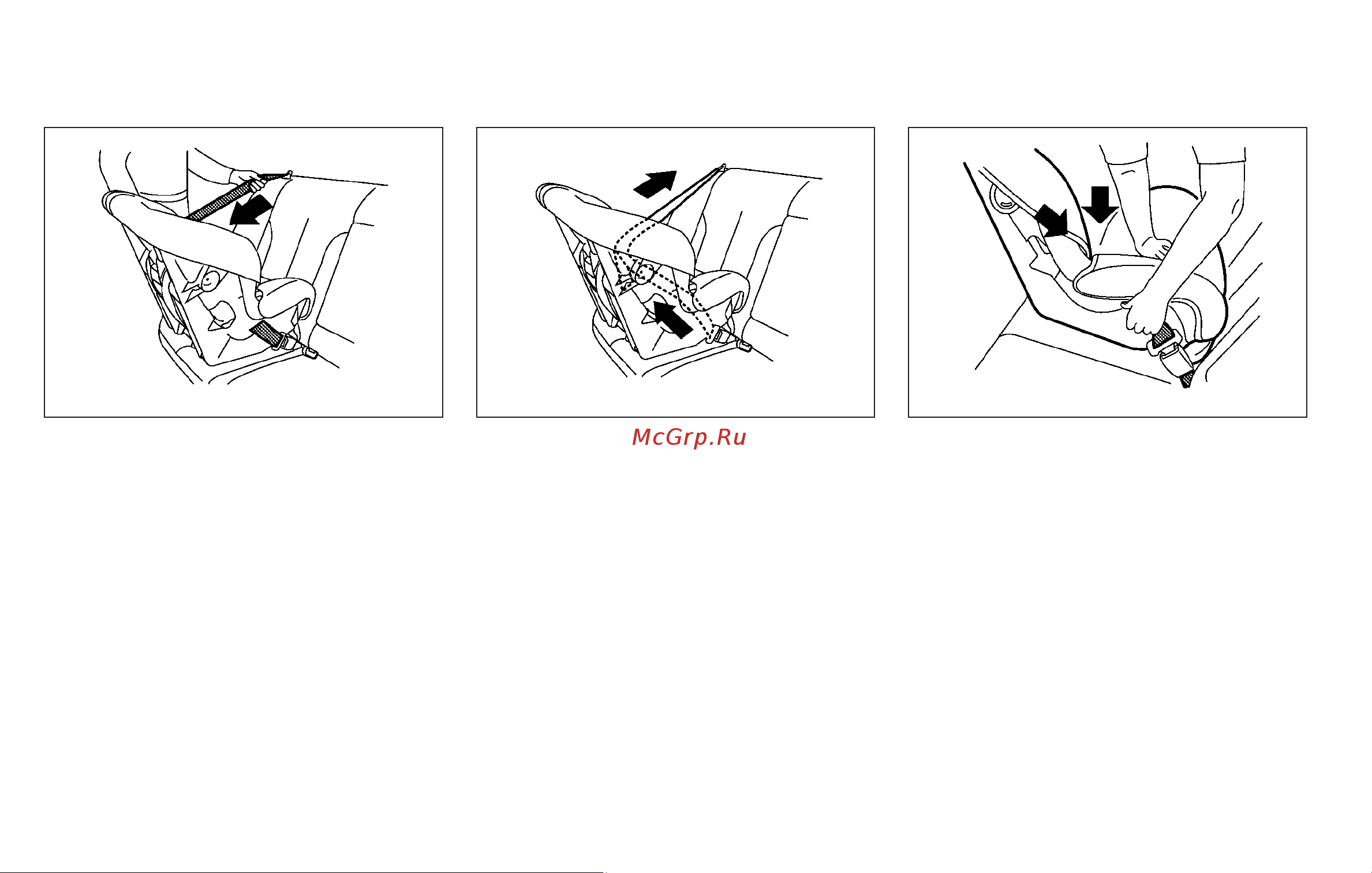 McGrp.Ru