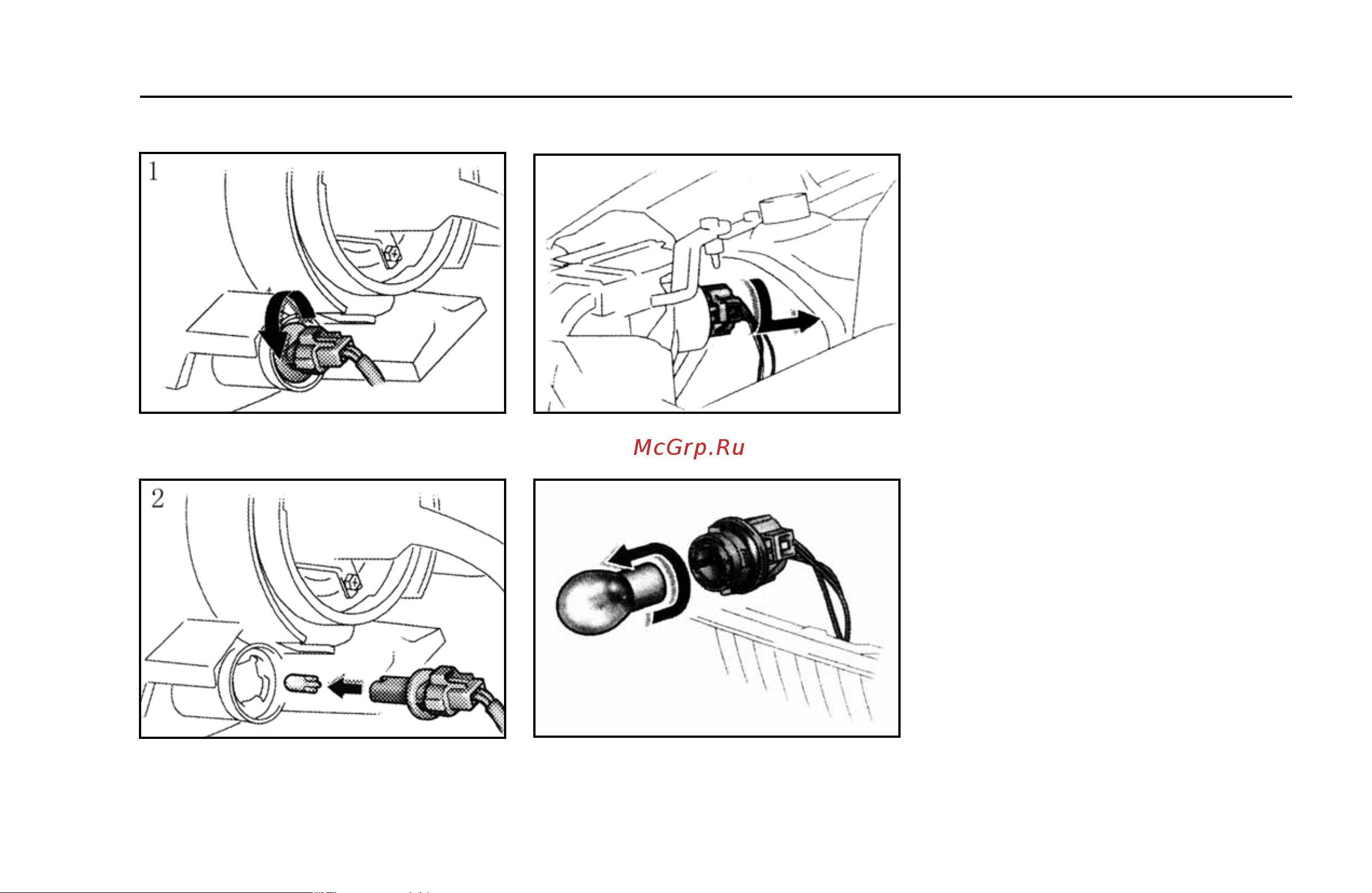 1

McGrp.Ru

2