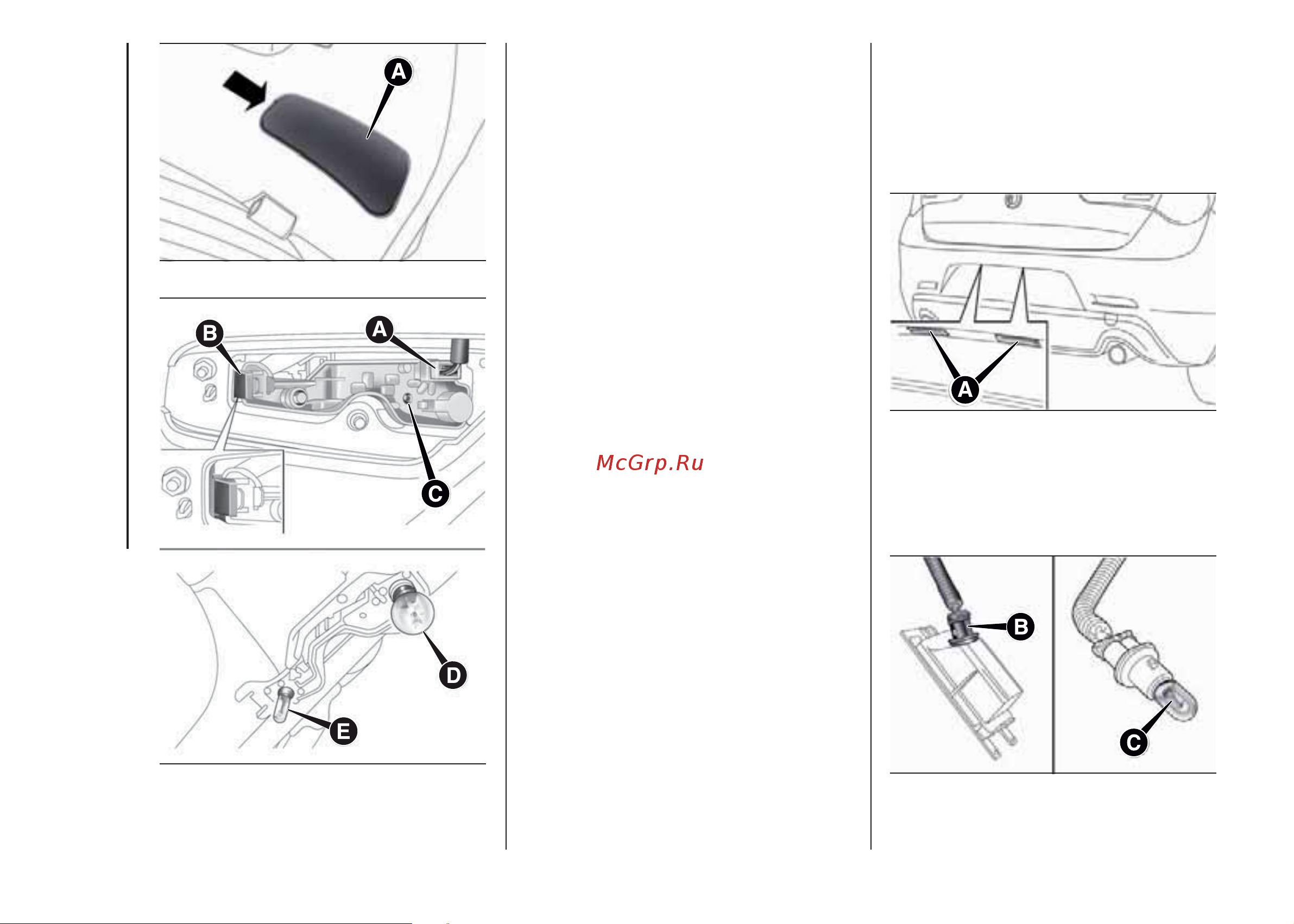 A

B

A

C

D

E

McGrp.Ru

A

B

C