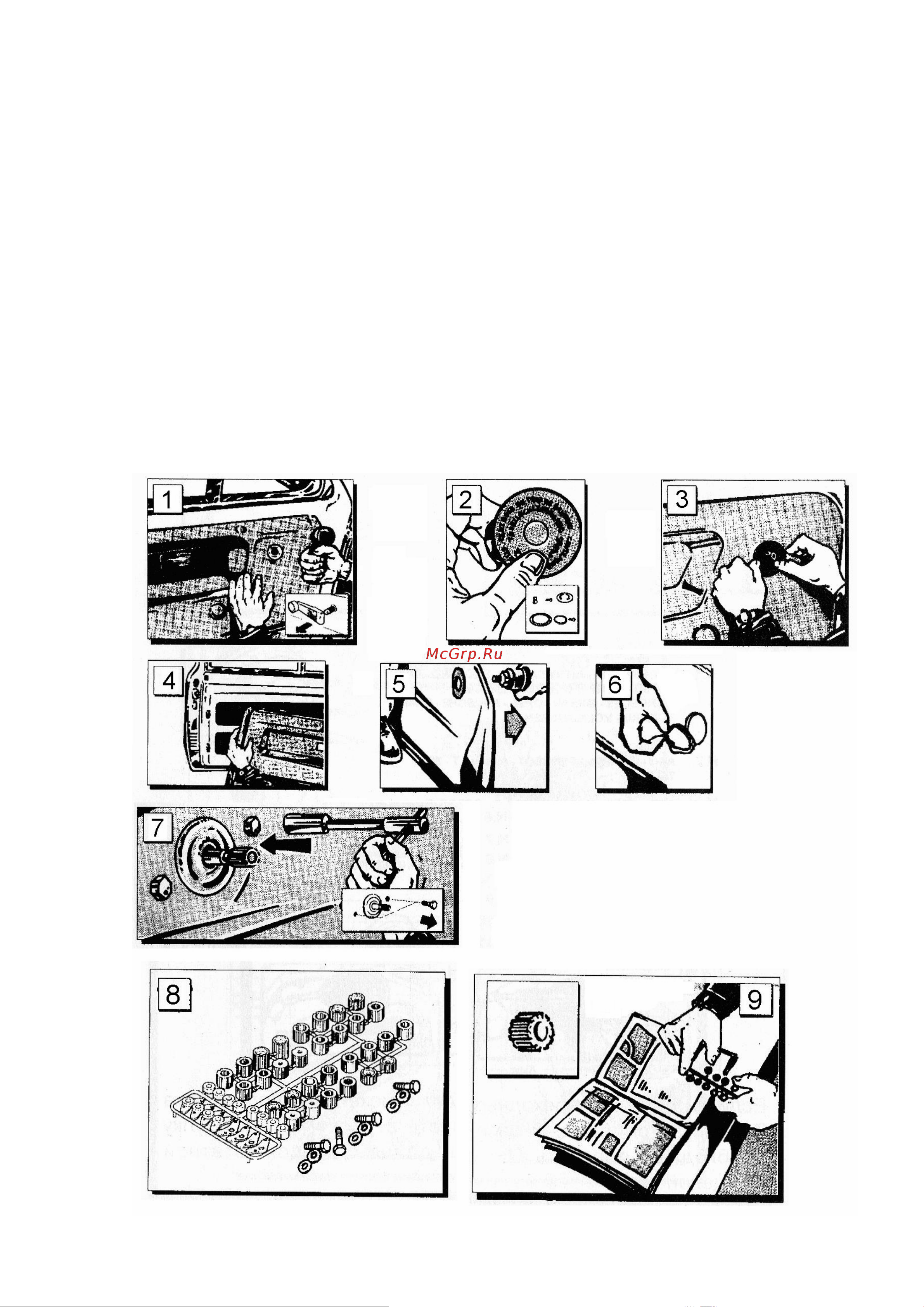 1

2

3

McGrp.Ru

4

5

6

7

8

9