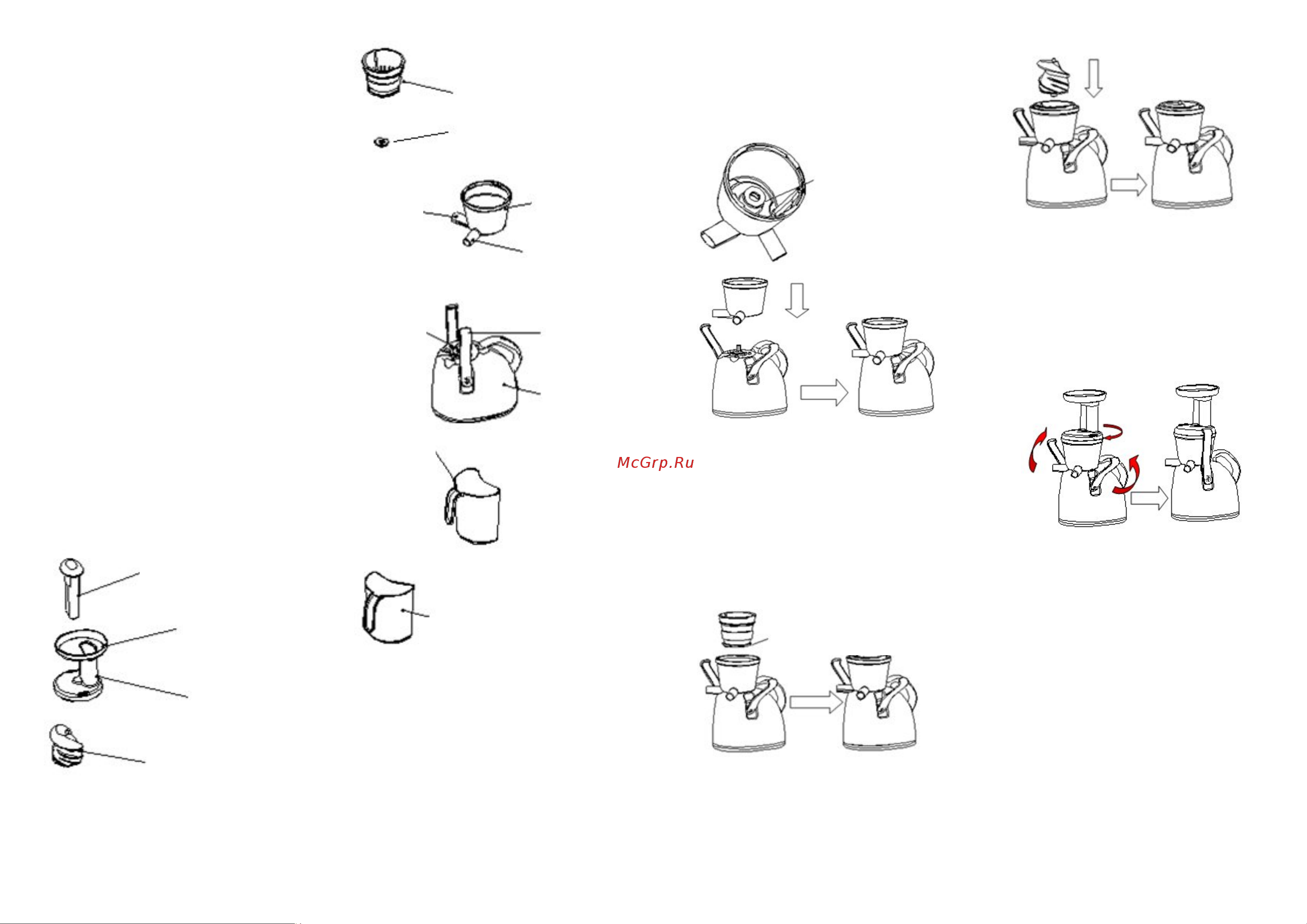 McGrp.Ru