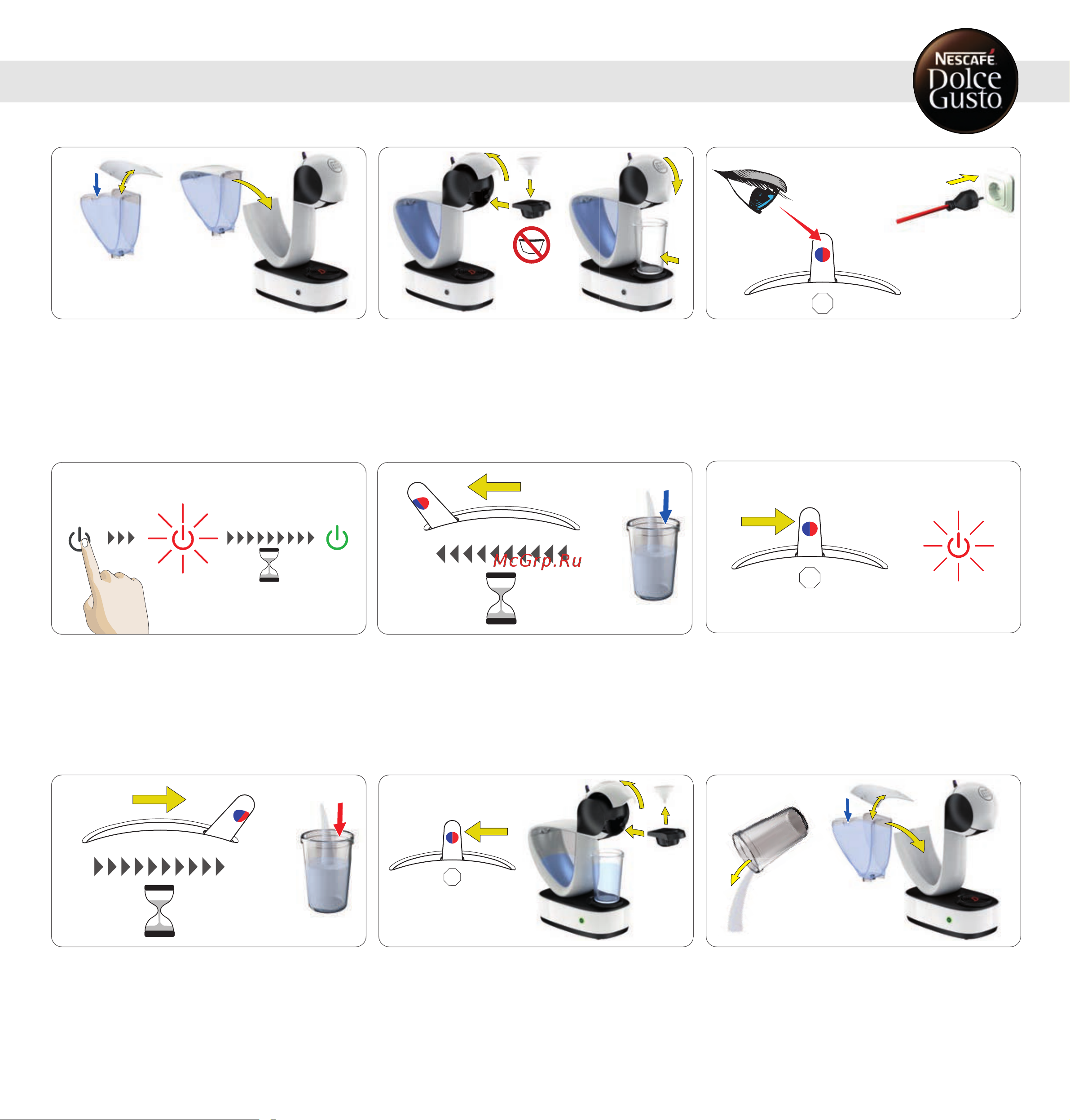 NESCAFÉ
Dolce
Gusto

McGrp.Ru