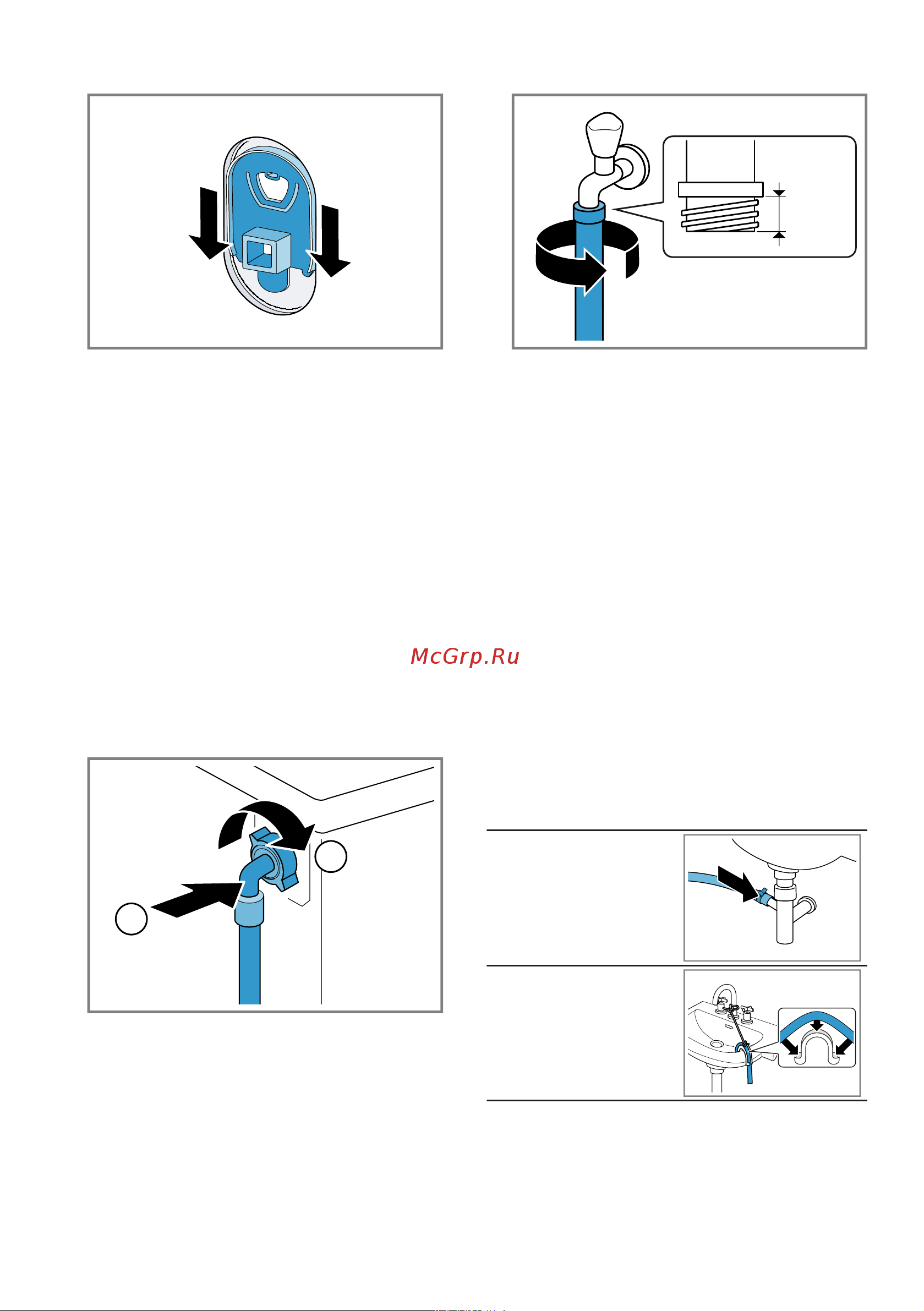 McGrp.Ru