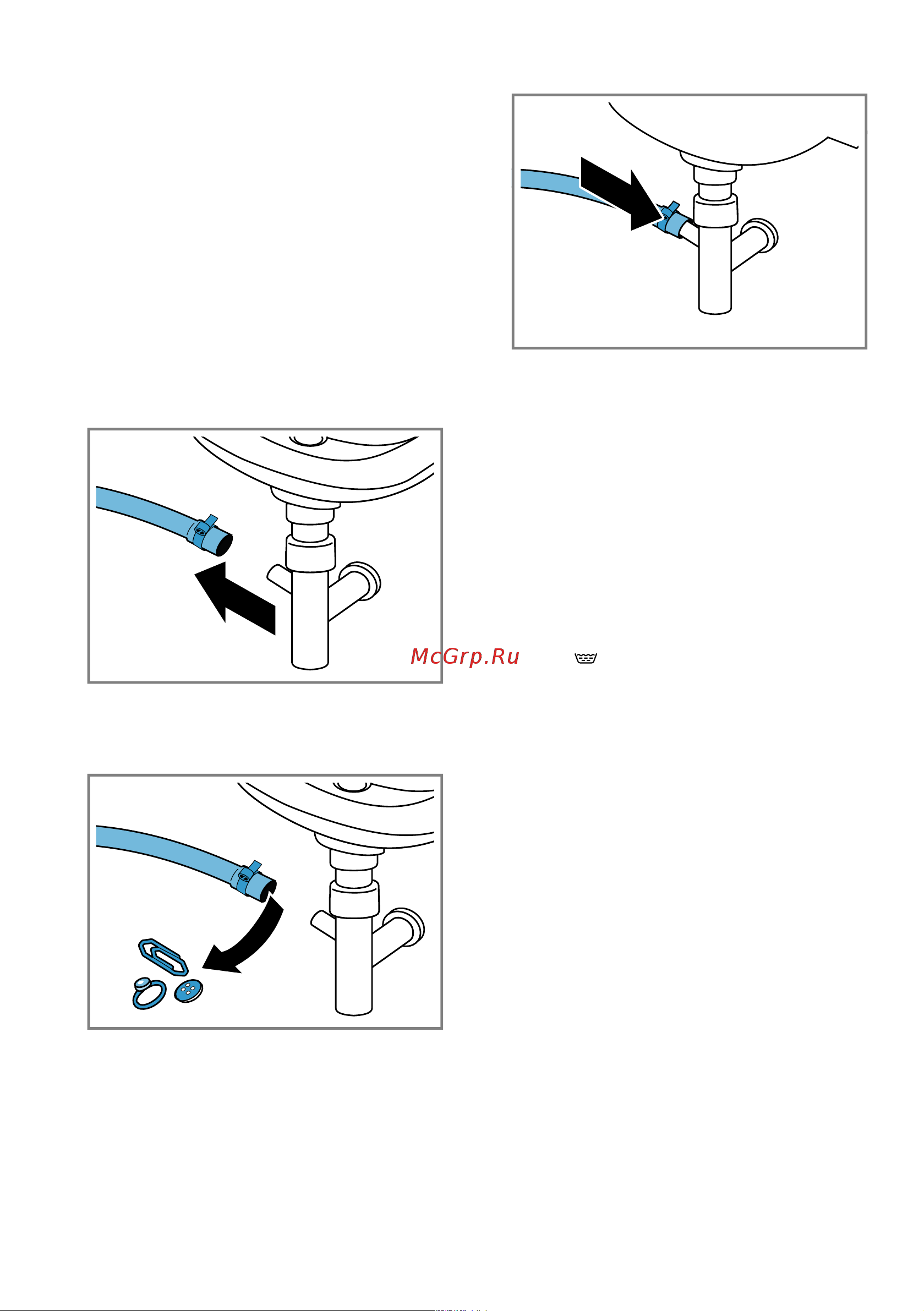 McGrp.Ru