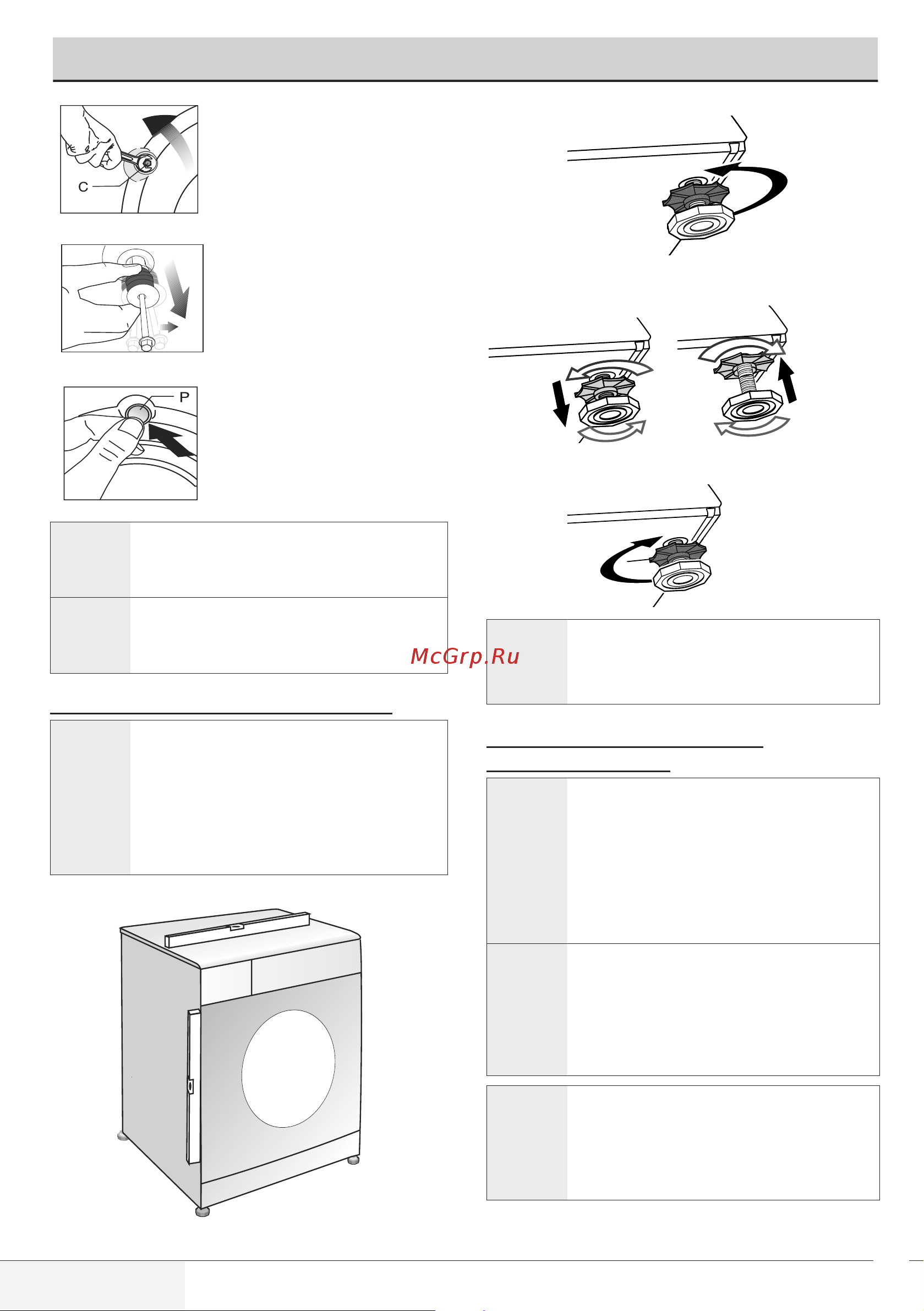 C

P

McGrp.Ru