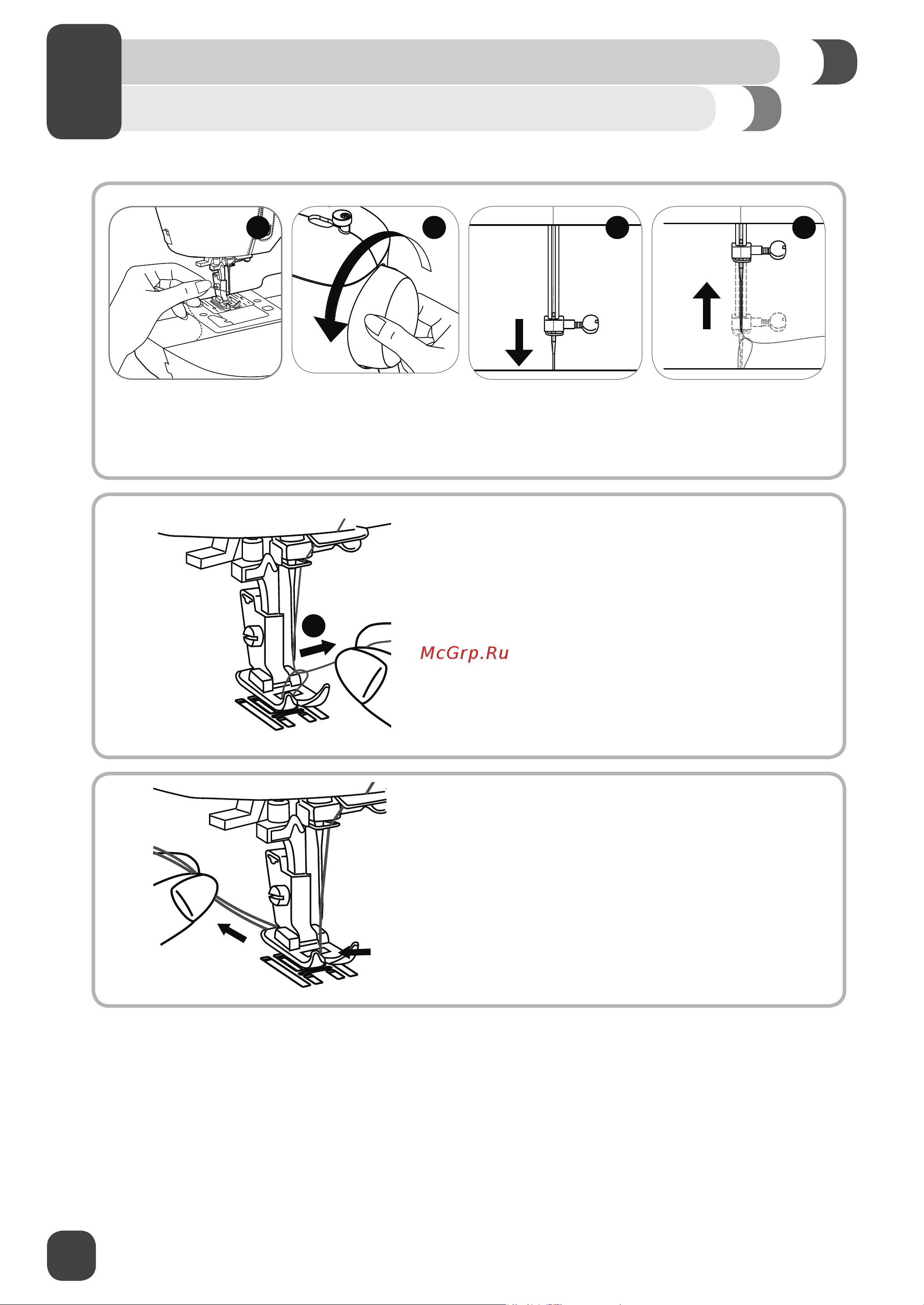 McGrp.Ru