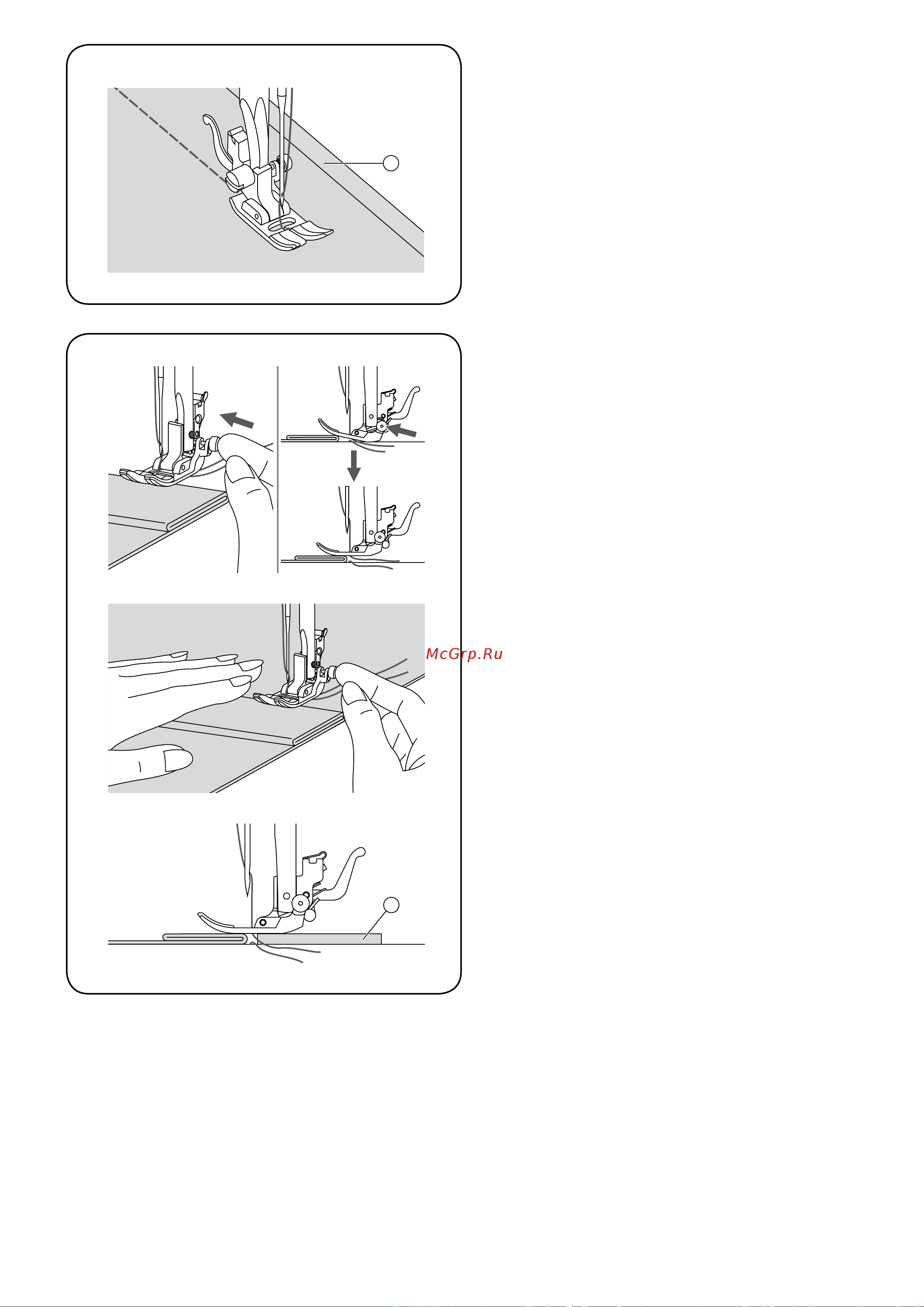 McGrp.Ru