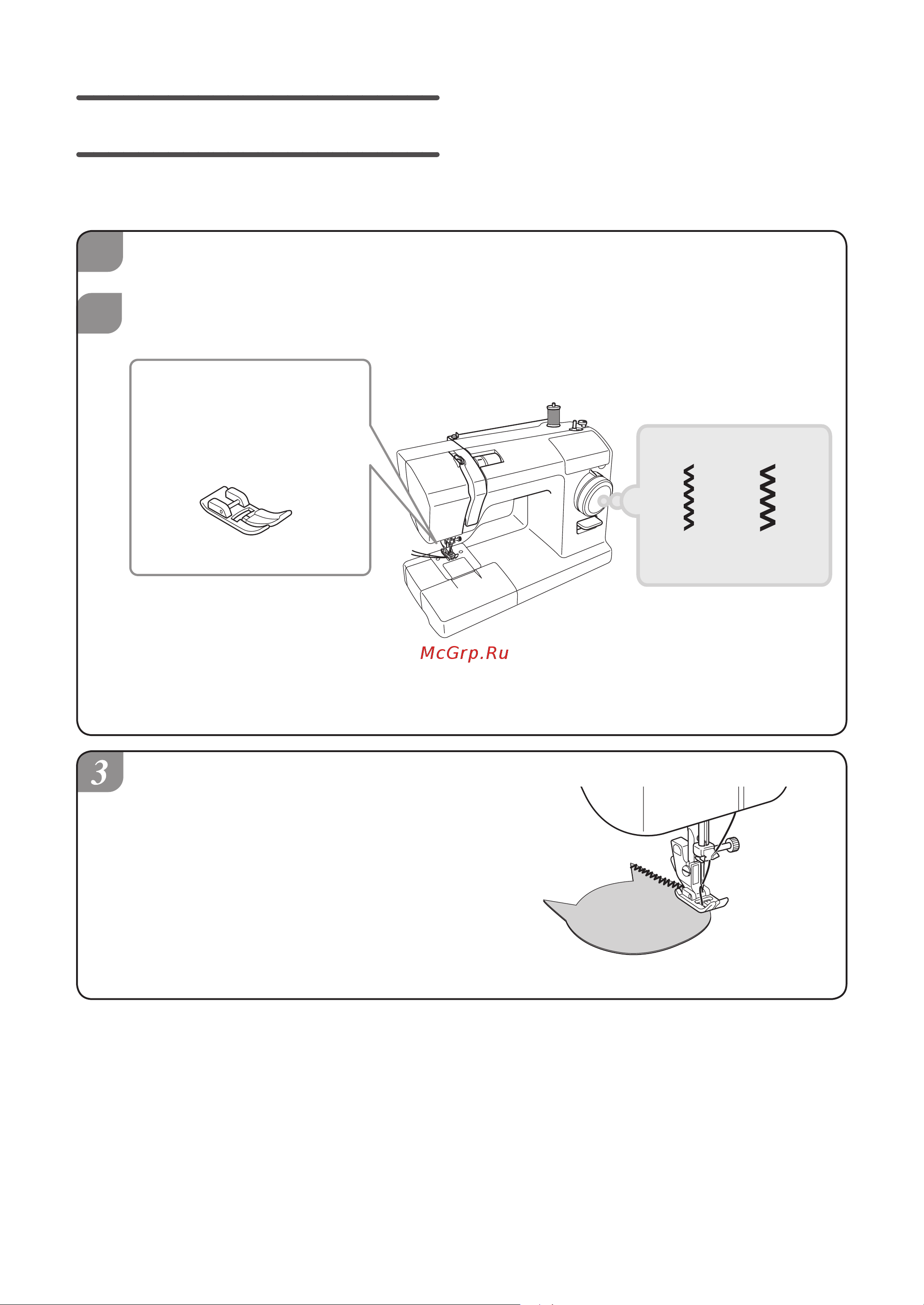 McGrp.Ru

3