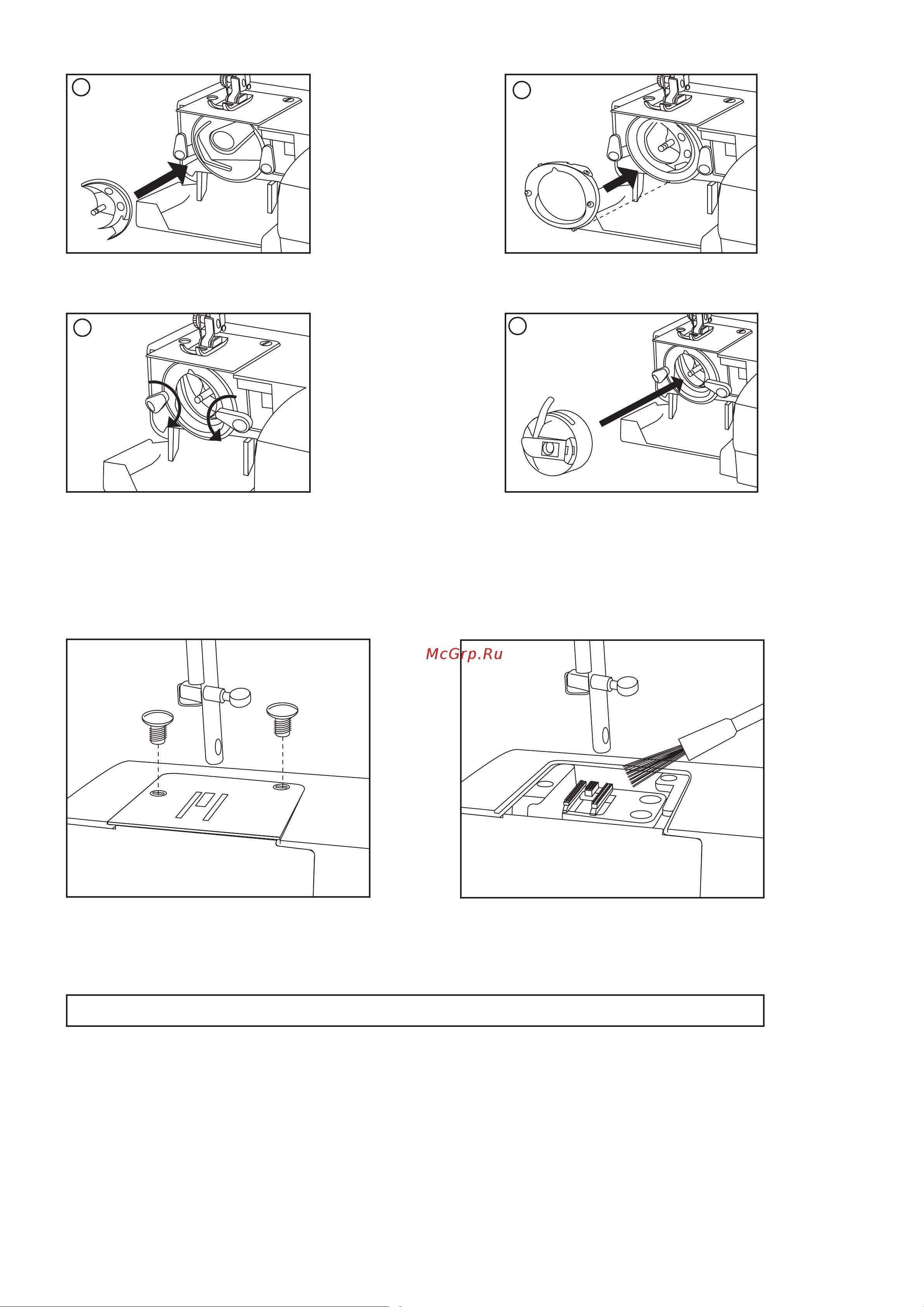 McGrp.Ru