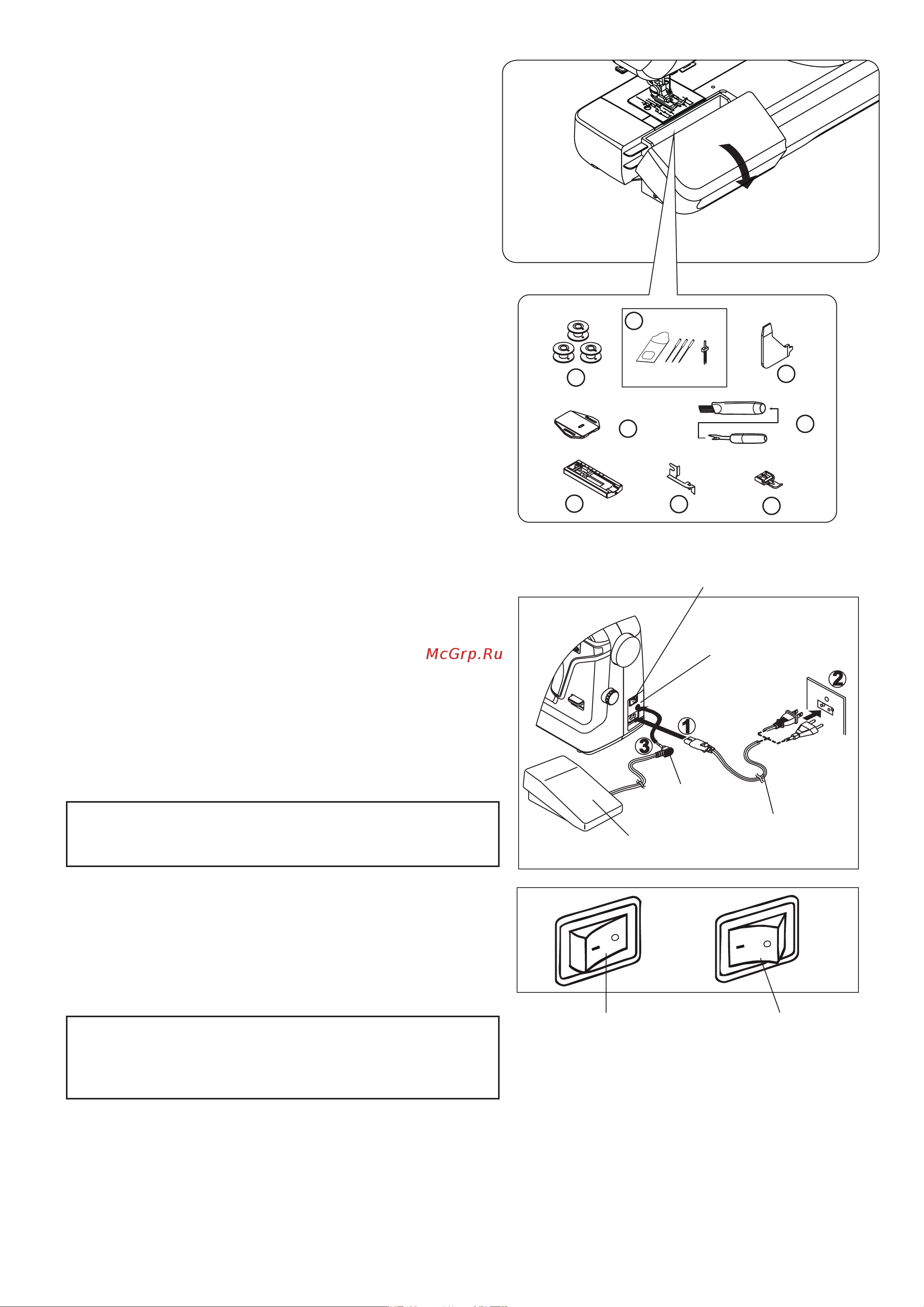 McGrp.Ru

①

②

③