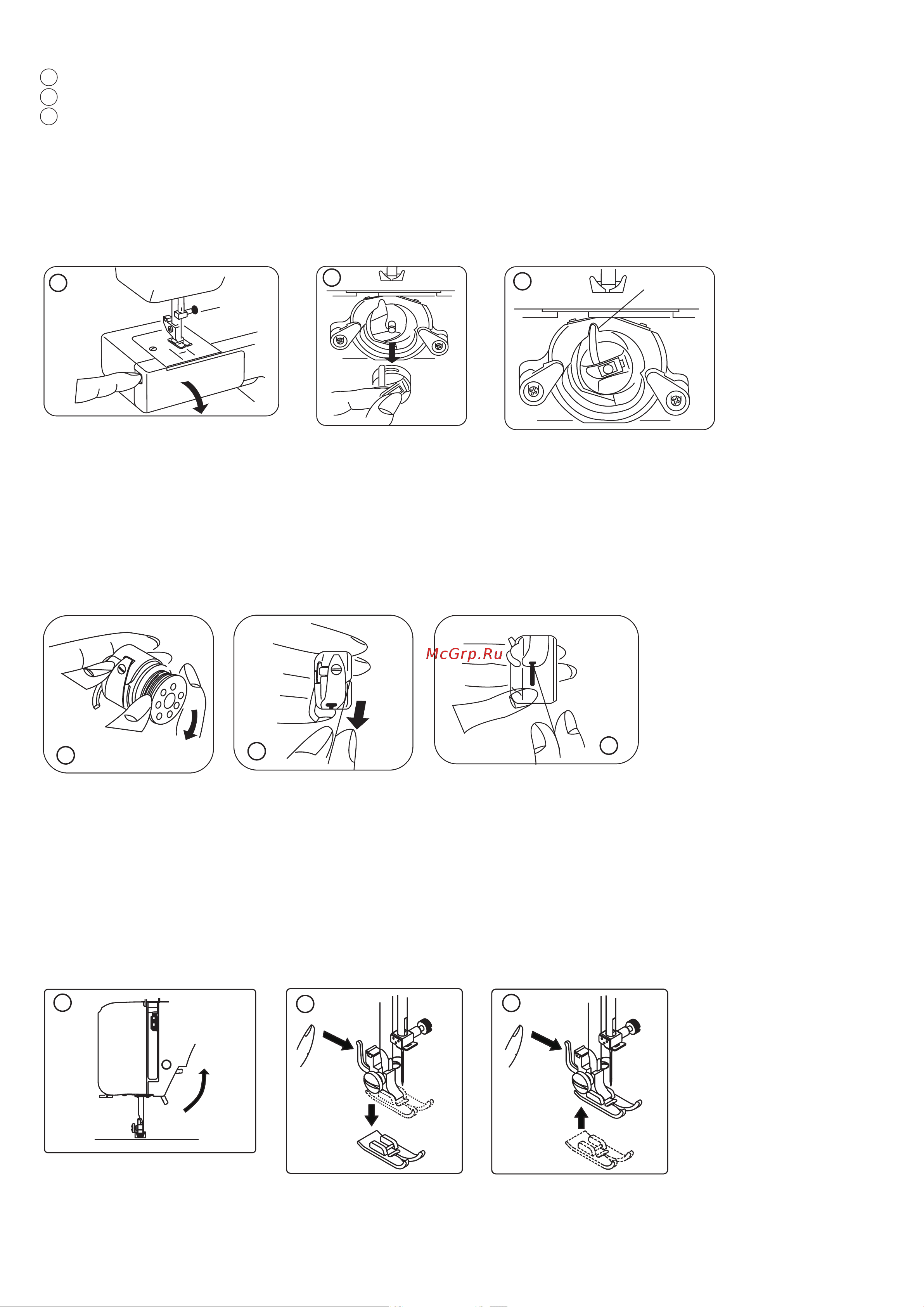 McGrp.Ru