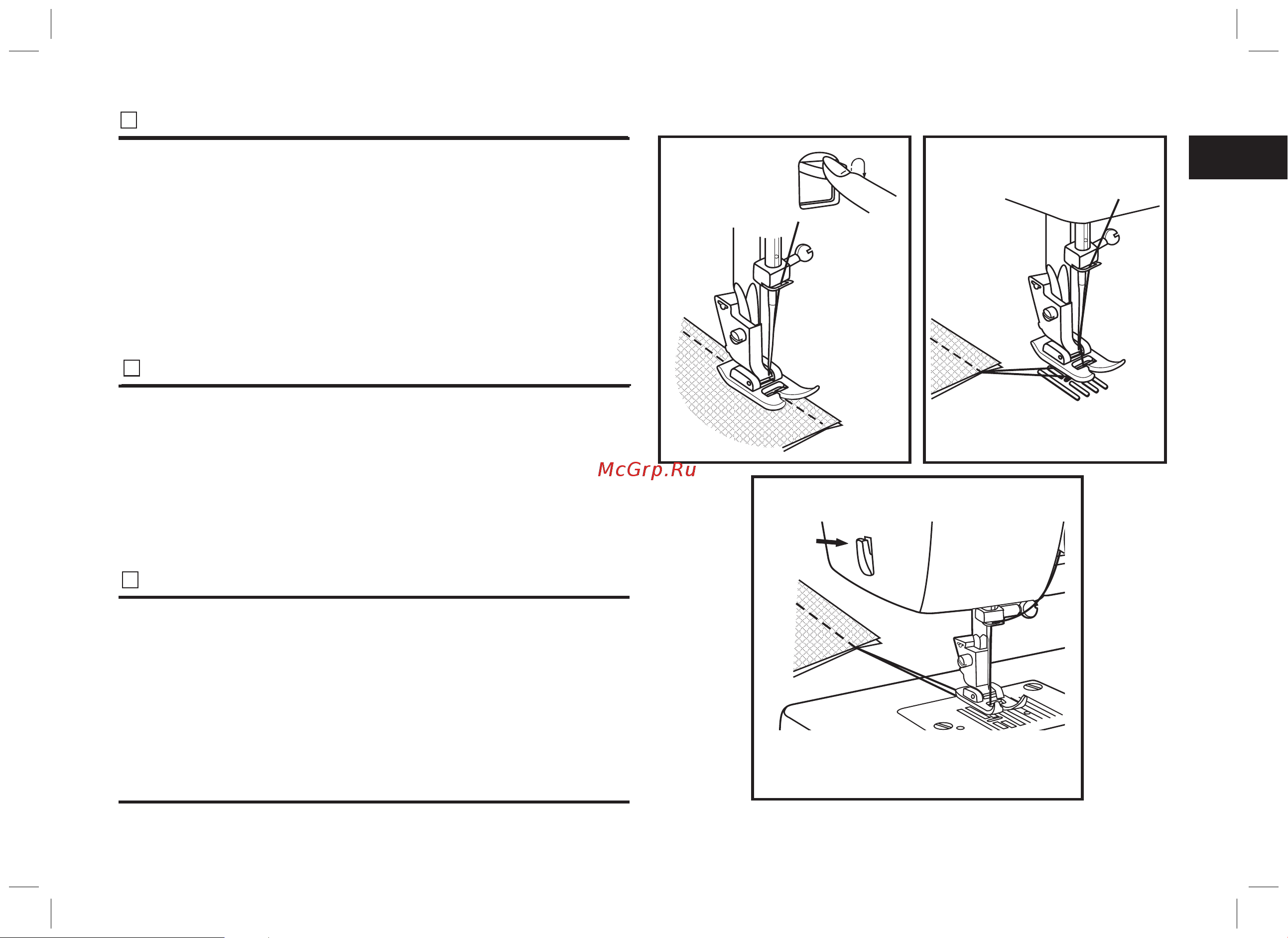 McGrp.Ru