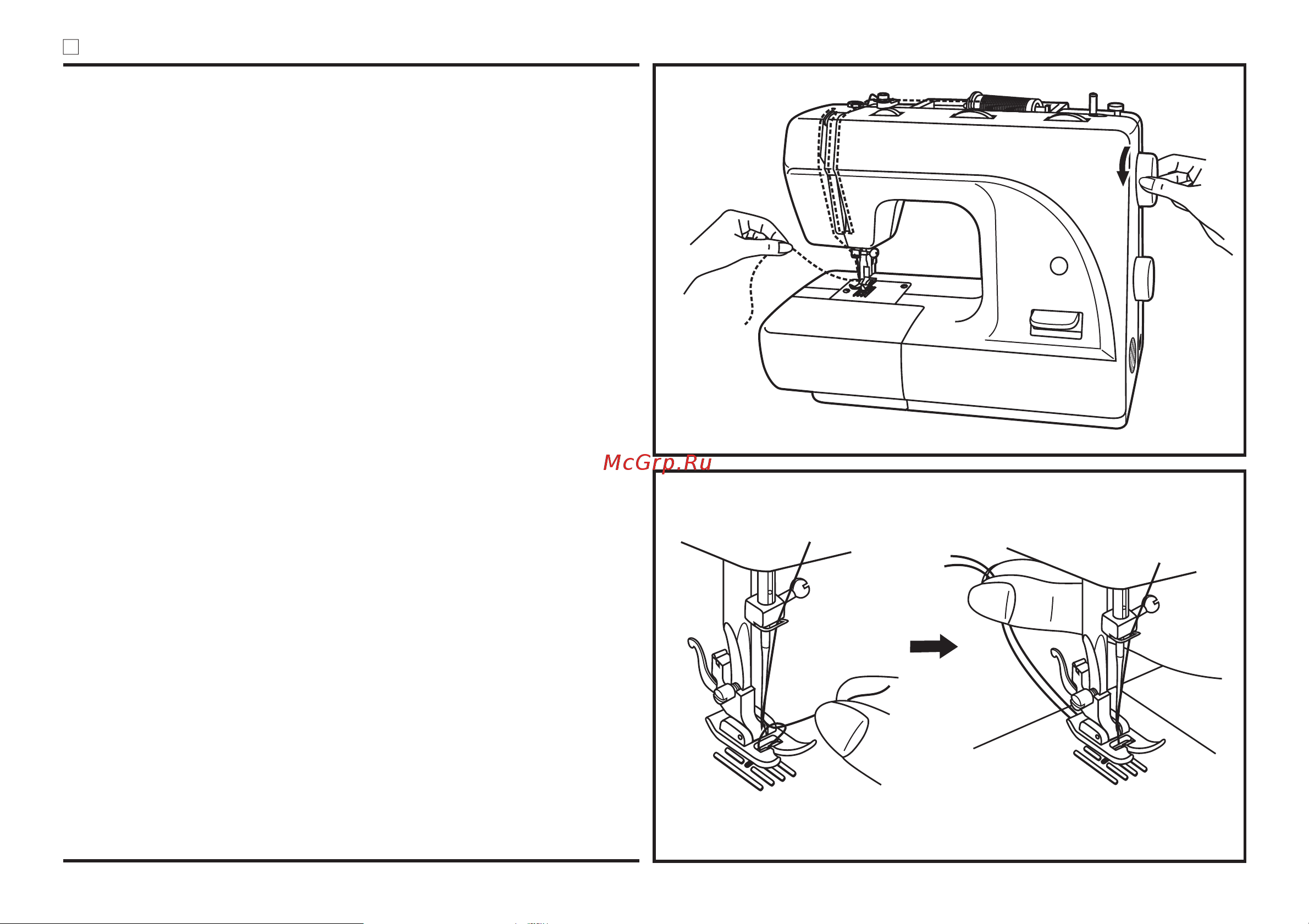 McGrp.Ru