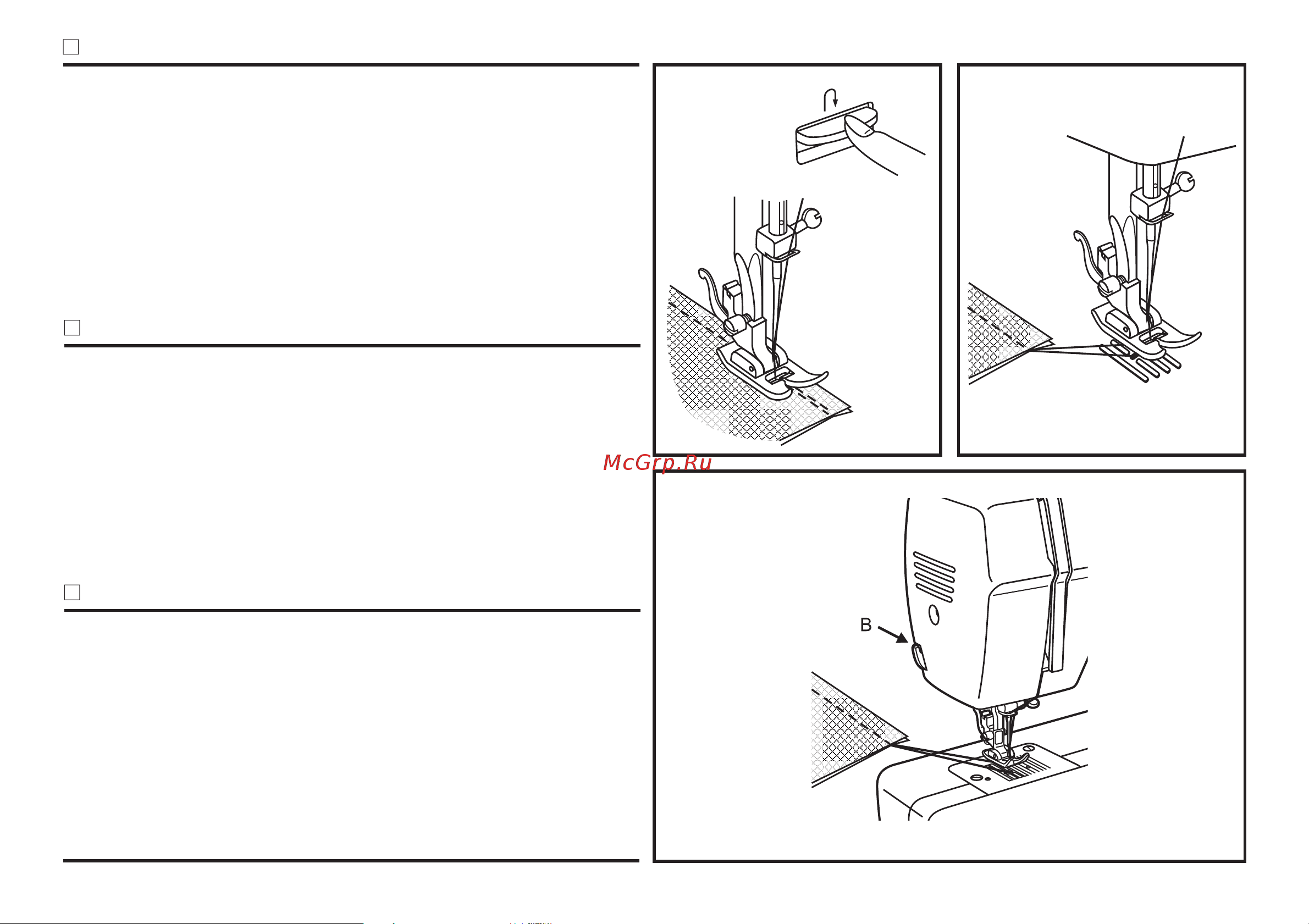 McGrp.Ru

B