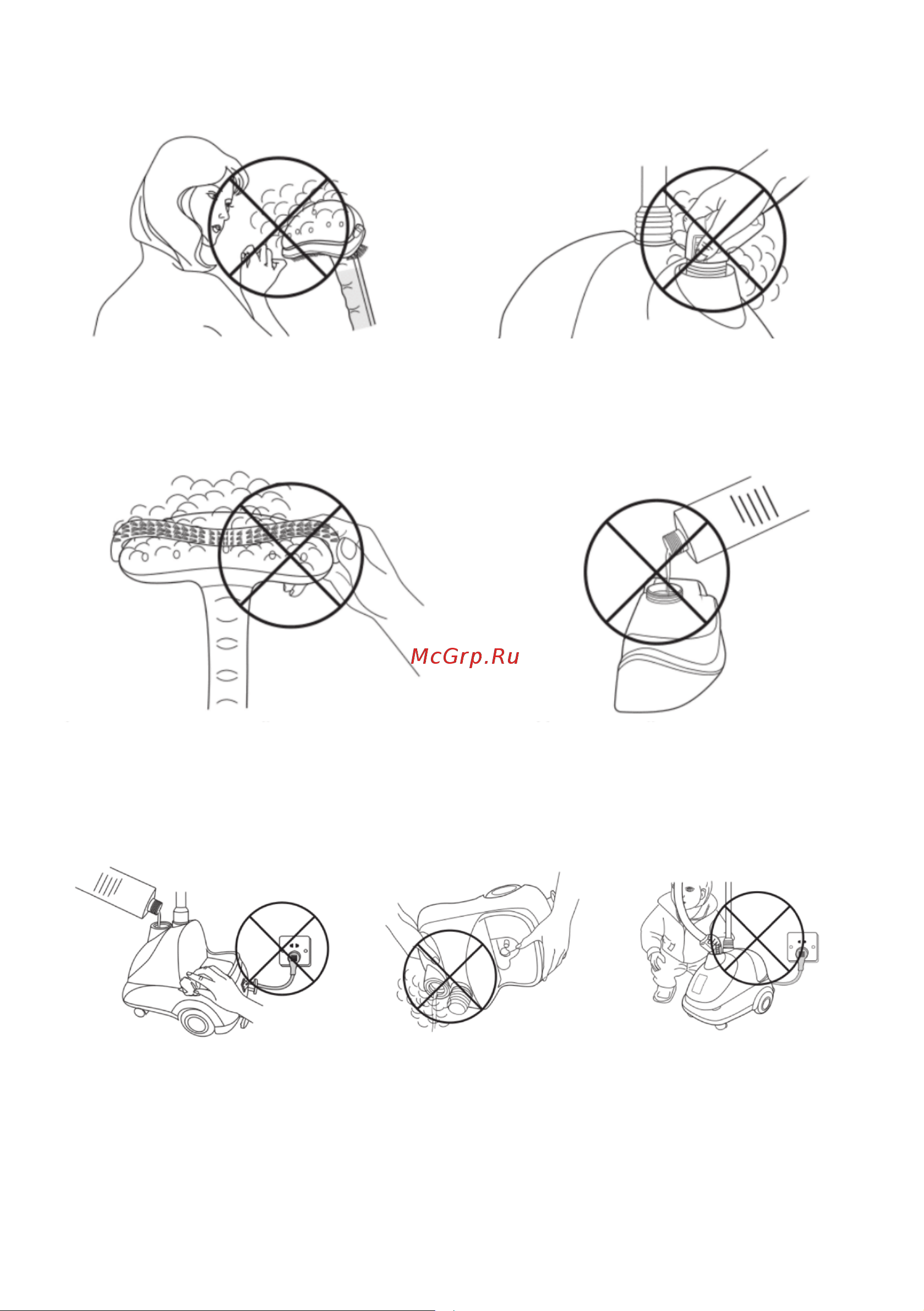 McGrp.Ru