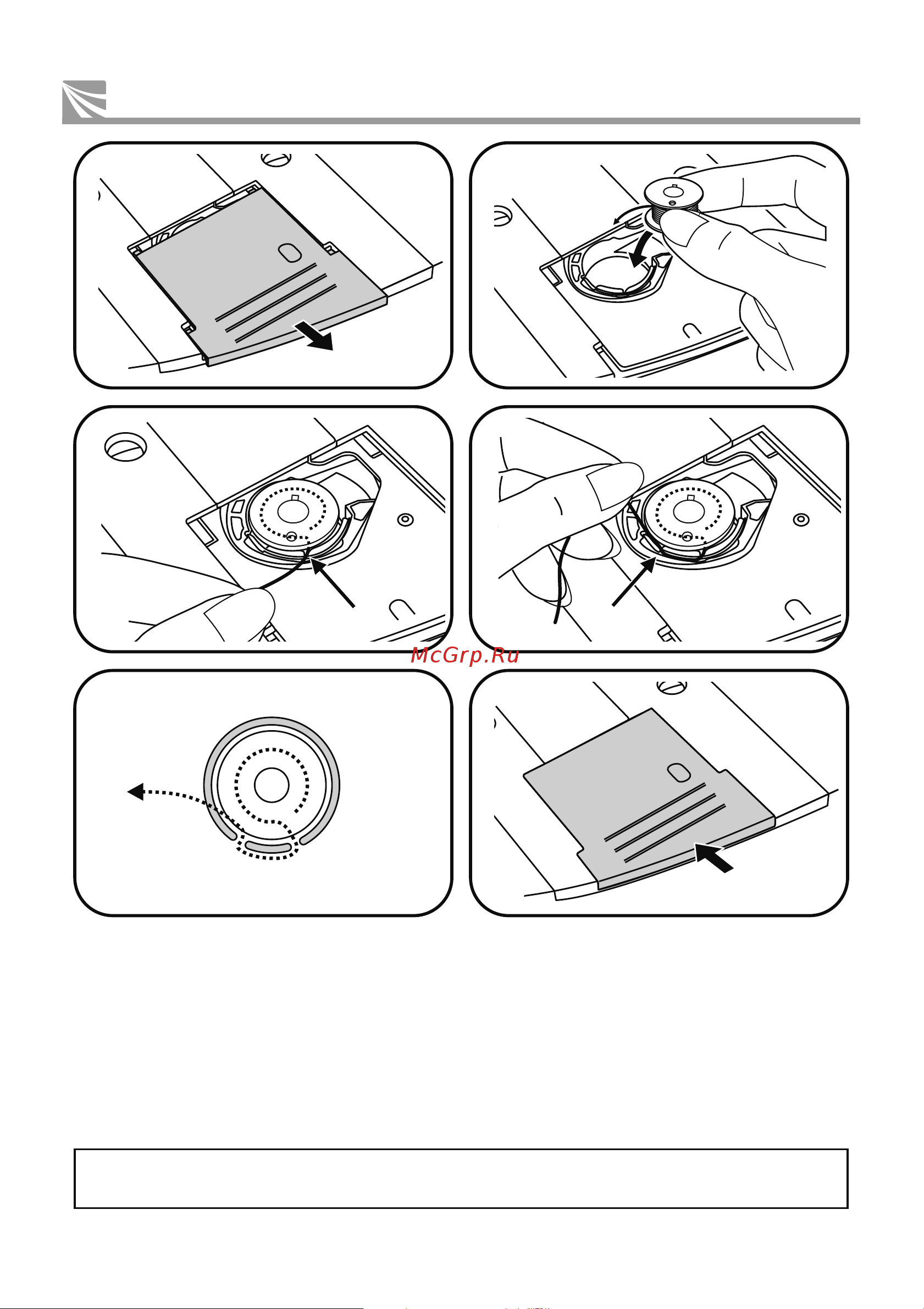 McGrp.Ru