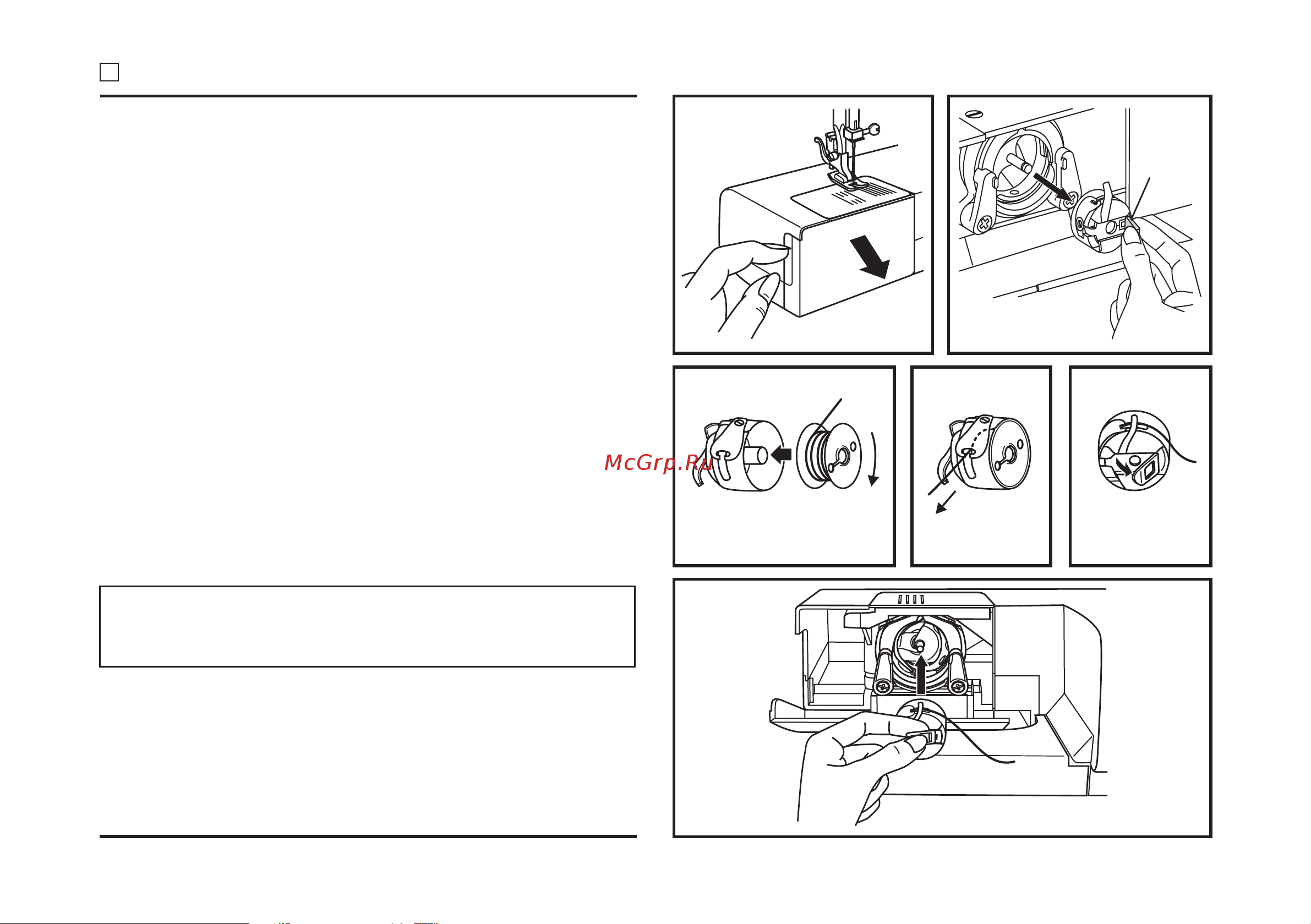 McGrp.Ru