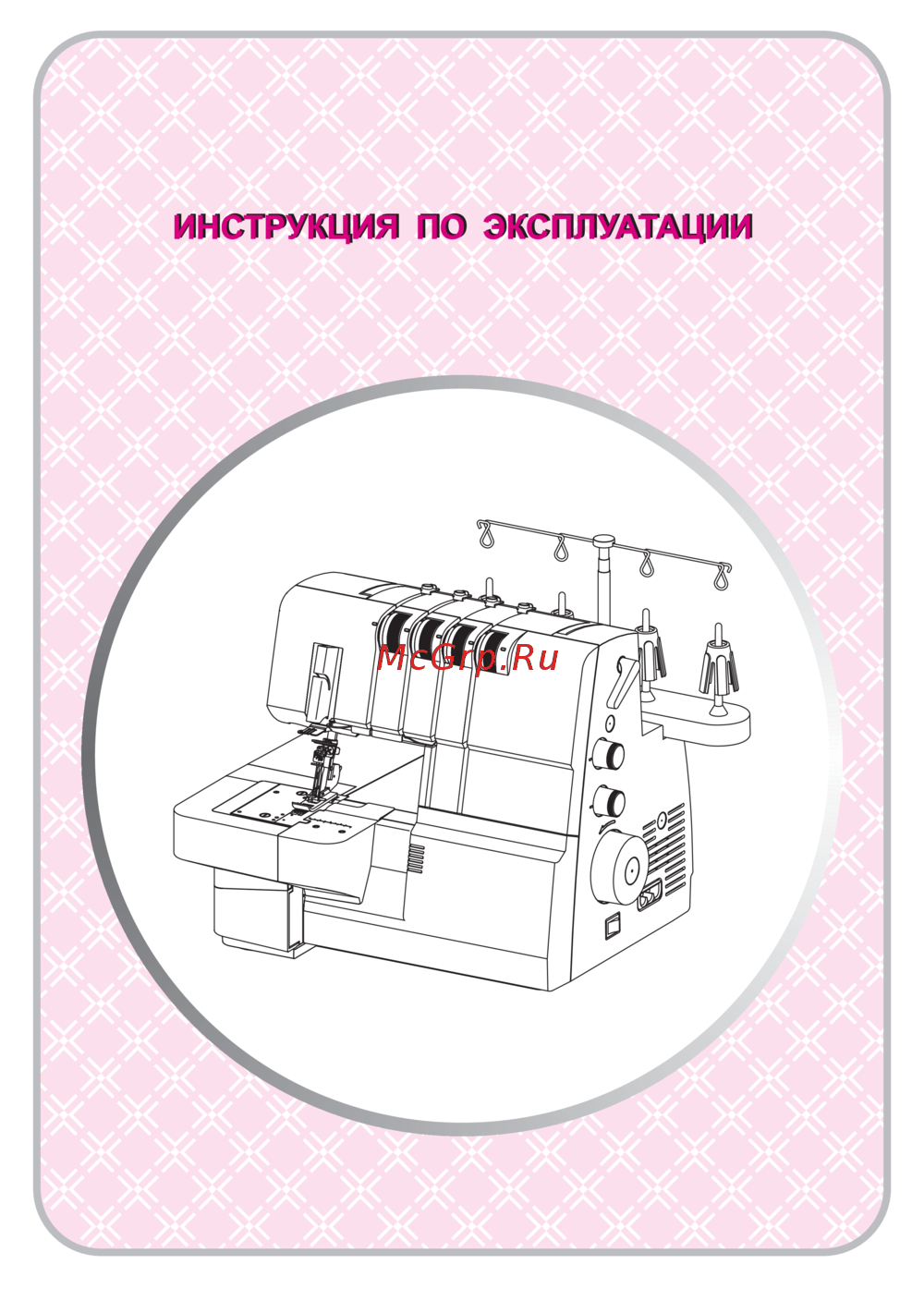 ИНСТРУКЦИЯ ПО ЭКСПЛУАТАЦИИ

McGrp.Ru