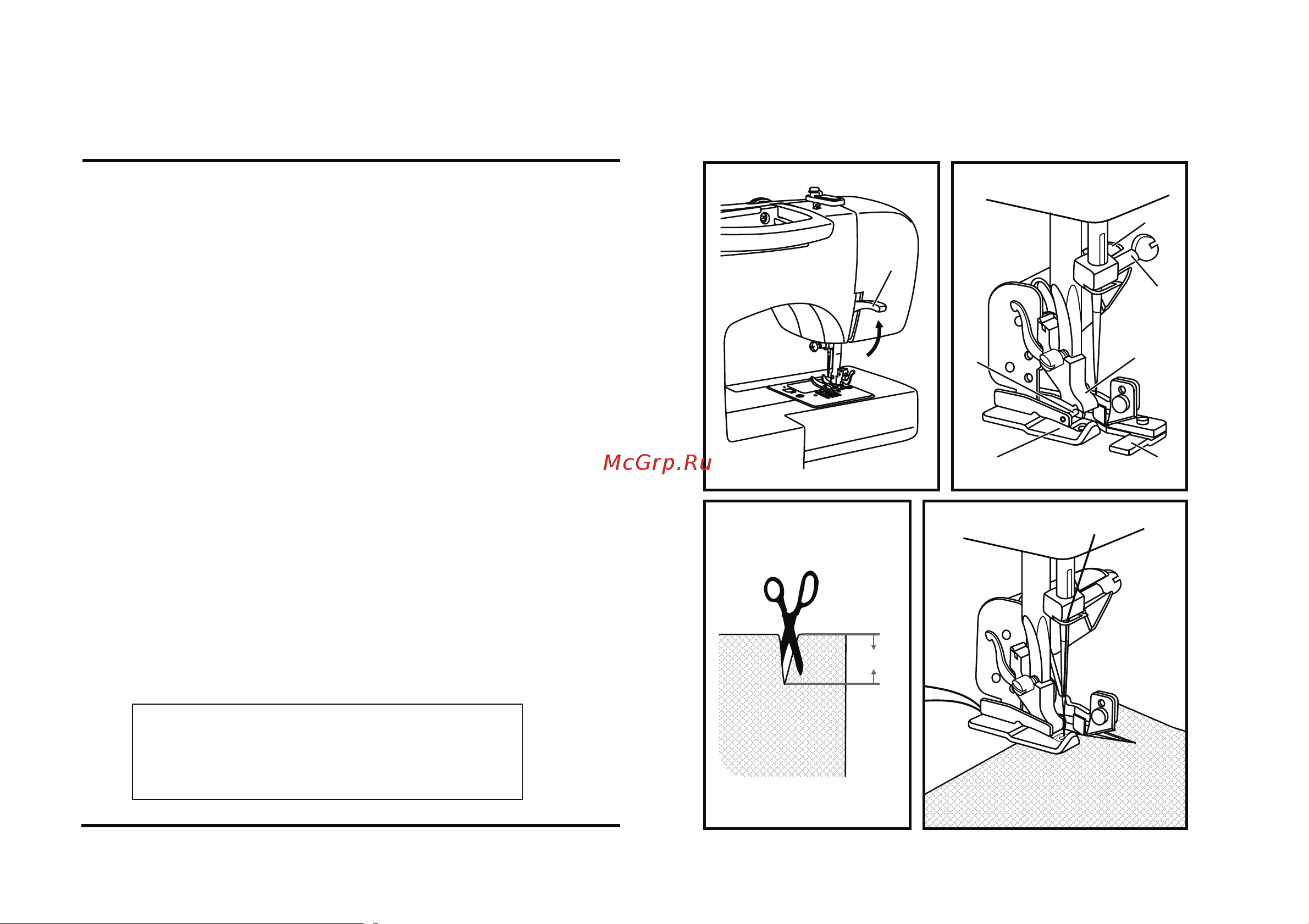 McGrp.Ru