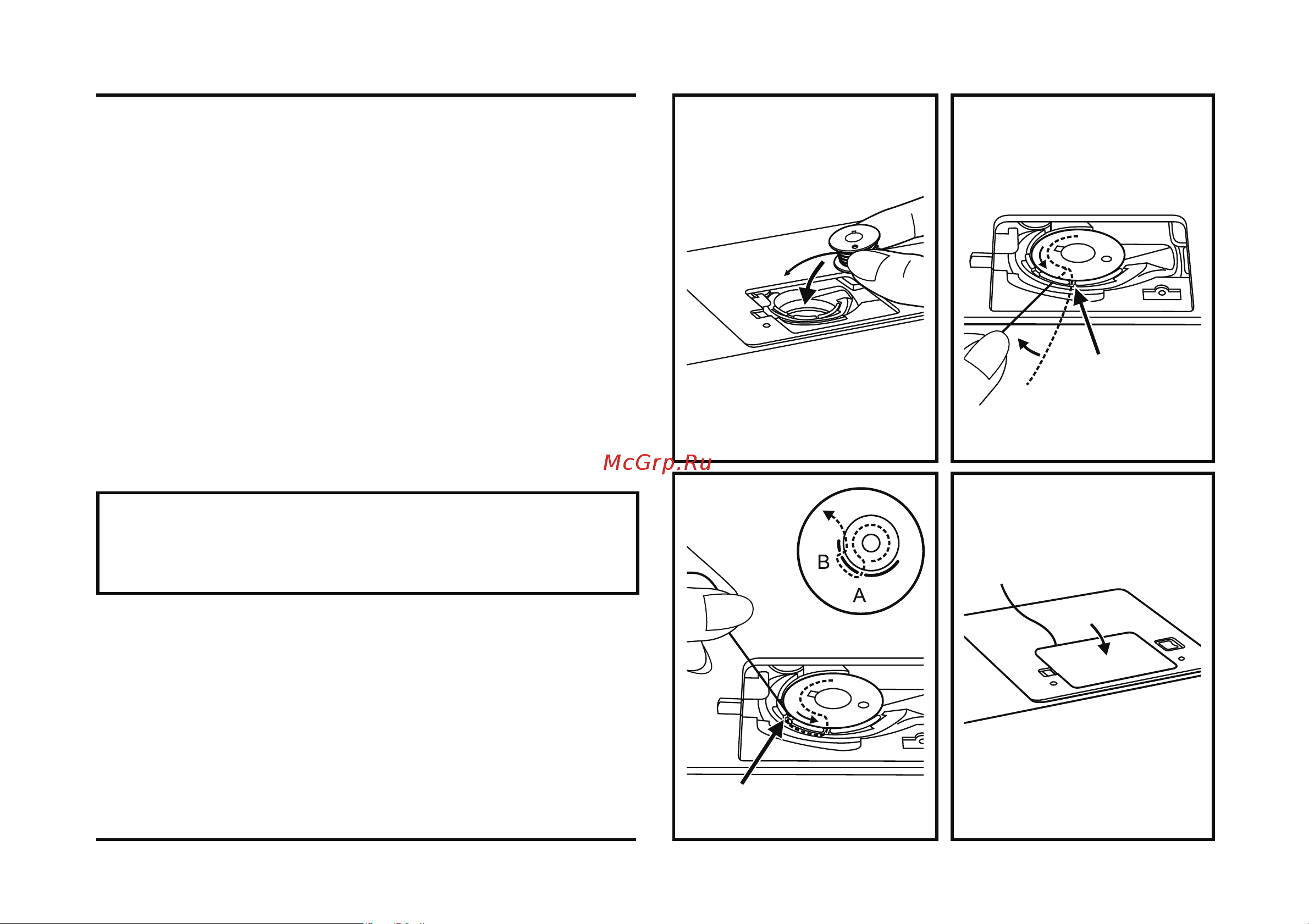 McGrp.Ru

B

A