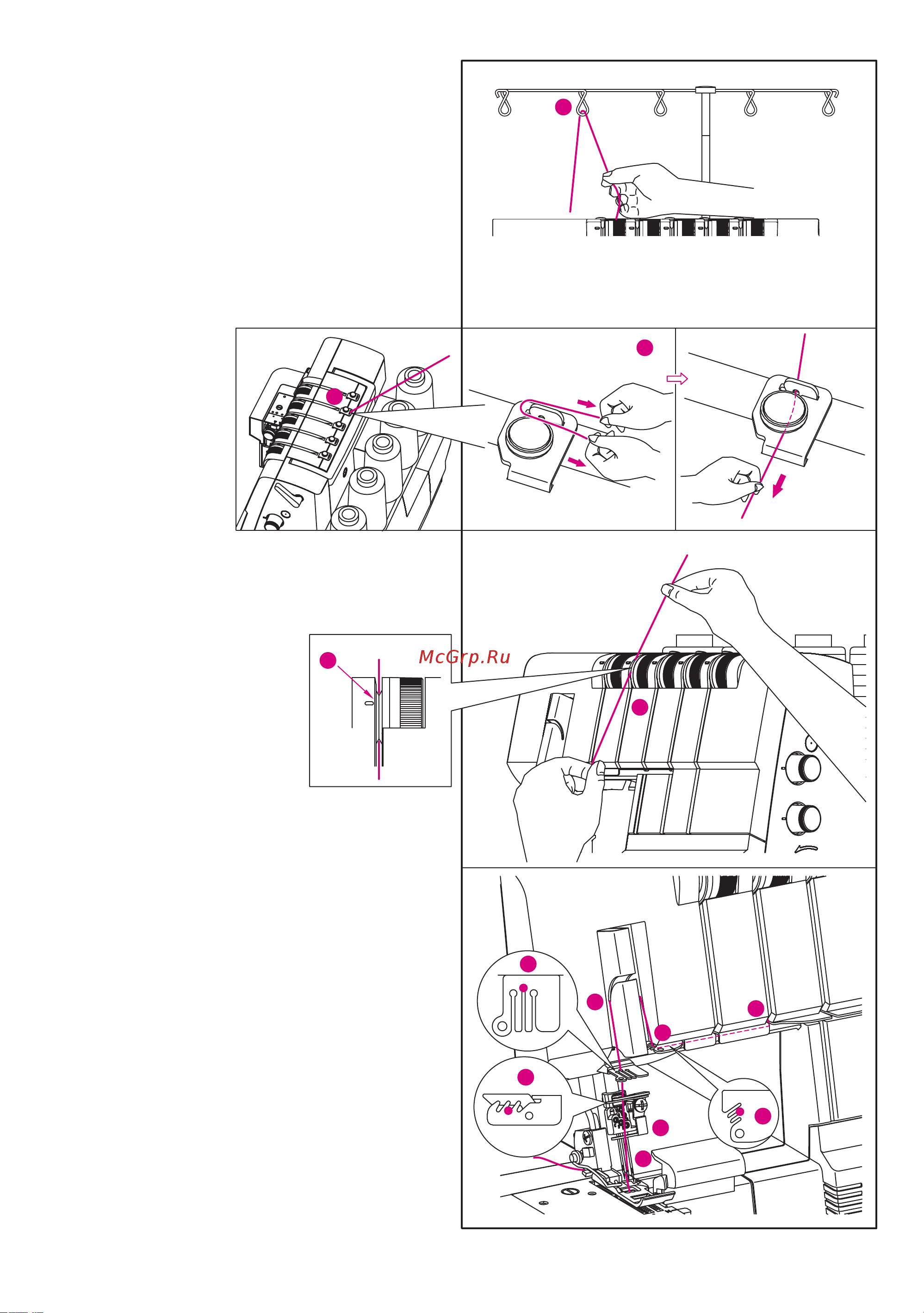 McGrp.Ru