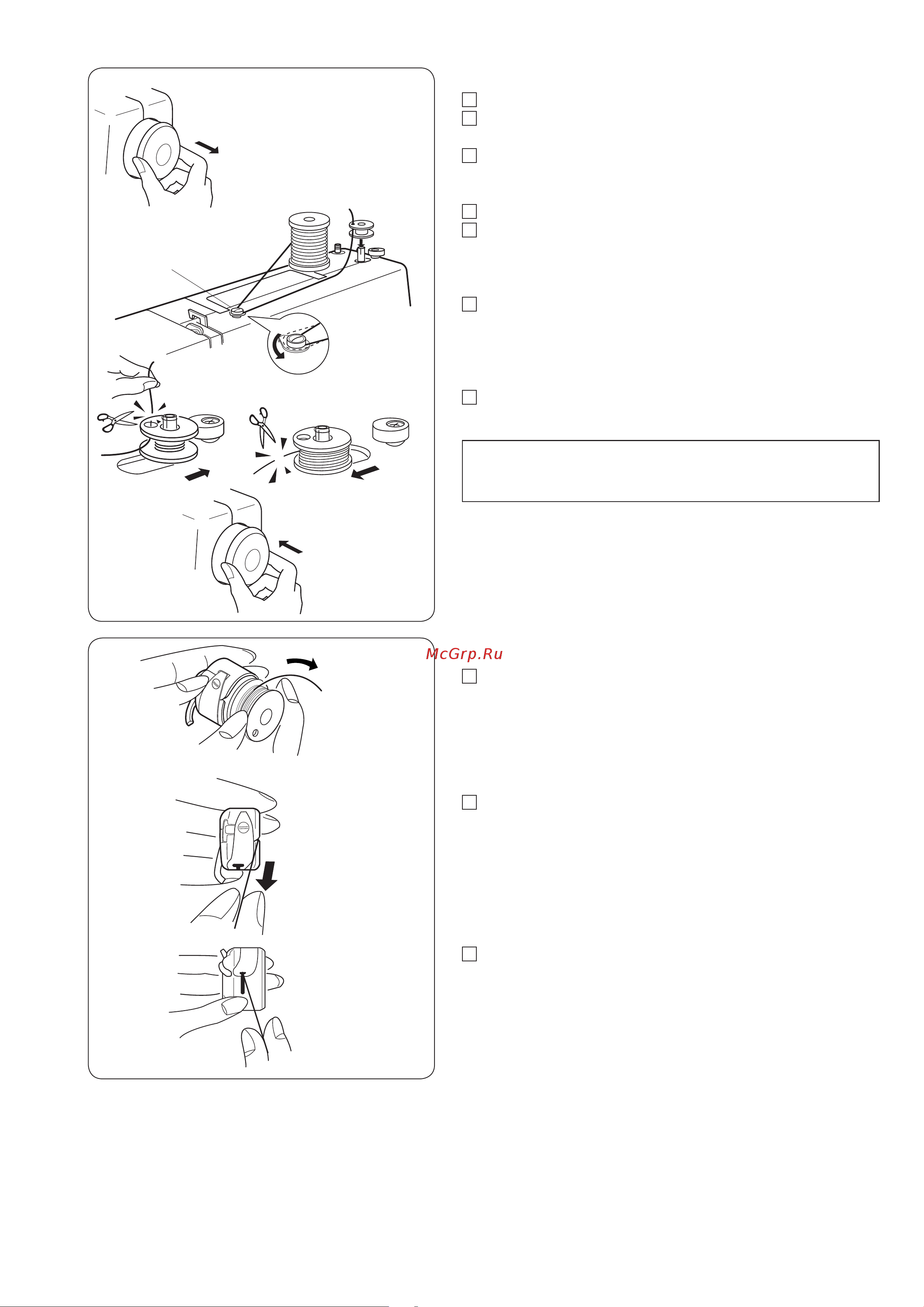 McGrp.Ru