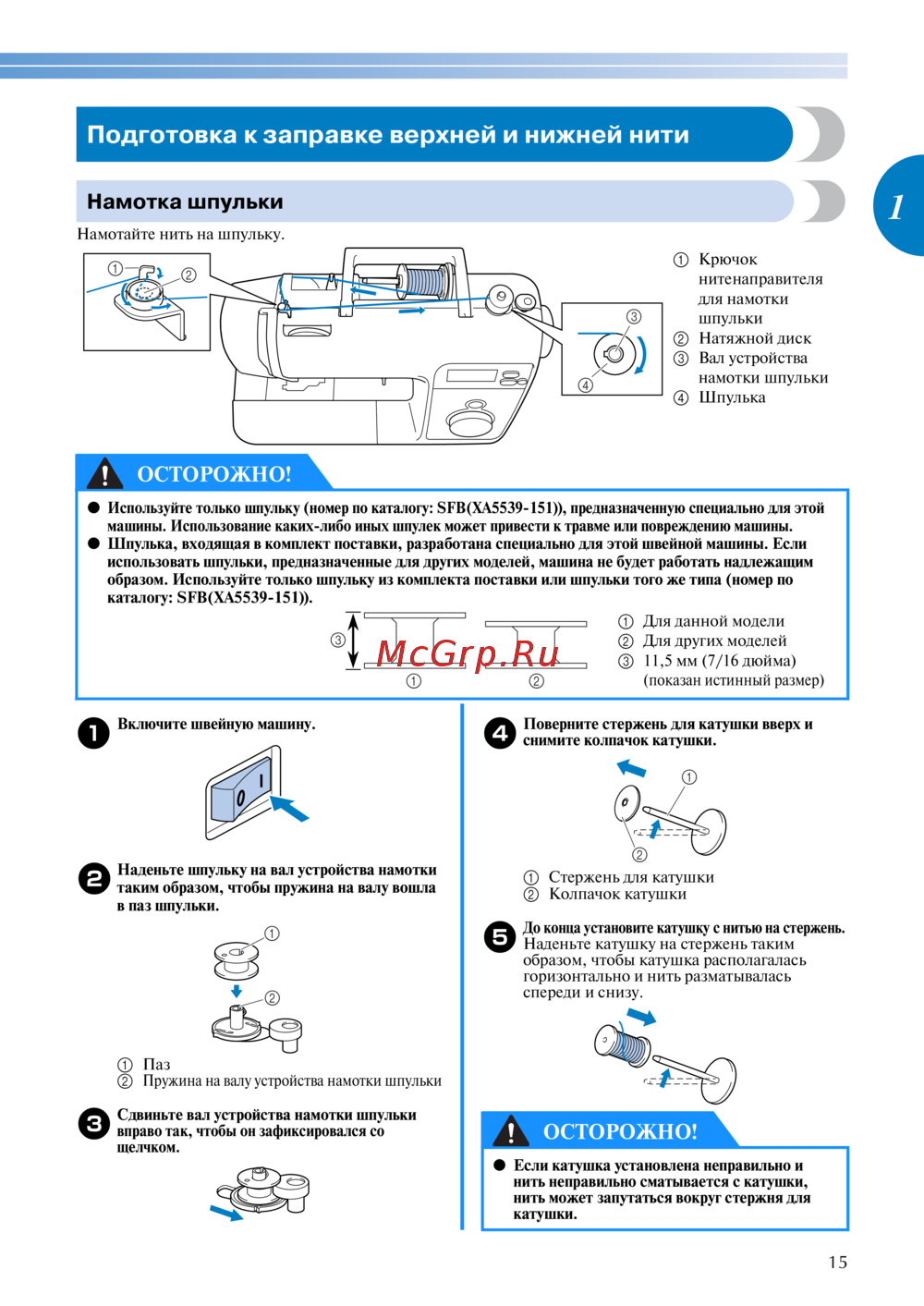 Подготовка к заправке верхней и нижней нити

1

Намотка шпульки

Намотайте нить на шпульку.

① ②

③

④

① Крючок нитенаправителя для намотки шпульки
② Натяжной диск
③ Вал устройства намотки шпульки
④ Шпулька

ОСТОРОЖНО!

● Используйте только шпульку (номер по каталогу: SFB(XA5539-151)), предназначенную специально для этой машины. Использование каких-либо иных шпулек может привести к травме или повреждению машины.
● Шпулька, входящая в комплект поставки, разработана специально для этой швейной машины. Если использовать шпульки, предназначенные для других моделей, машина не будет работать надлежащим образом. Используйте только шпульку из комплекта поставки или шпульки того же типа (номер по каталогу: SFB(XA5539-151)).

③ ① ②

McGrp.Ru

① Для данной модели
② Для других моделей
③ 11,5 мм (7/16 дюйма) (показан истинный размер)

1 Включите швейную машину.

2 Наденьте шпульку на вал устройства намотки таким образом, чтобы пружина на валу вошла в паз шпульки.

① ②

① Паз
② Пружина на валу устройства намотки шпульки

3 Сдвиньте вал устройства намотки шпульки вправо так, чтобы он зафиксировался со щелчком.

4 Поверните стержень для катушки вверх и снимите колпачок катушки.

① ②

① Стержень для катушки
② Колпачок катушки

5 До конца установите катушку с нитью на стержень. Наденьте катушку на стержень таким образом, чтобы катушка располагалась горизонтально и нить разматывалась спереди и снизу.

ОСТОРОЖНО!

● Если катушка установлена неправильно и нить неправильно сматывается с катушки, нить может запутаться вокруг стержня для катушки.

15