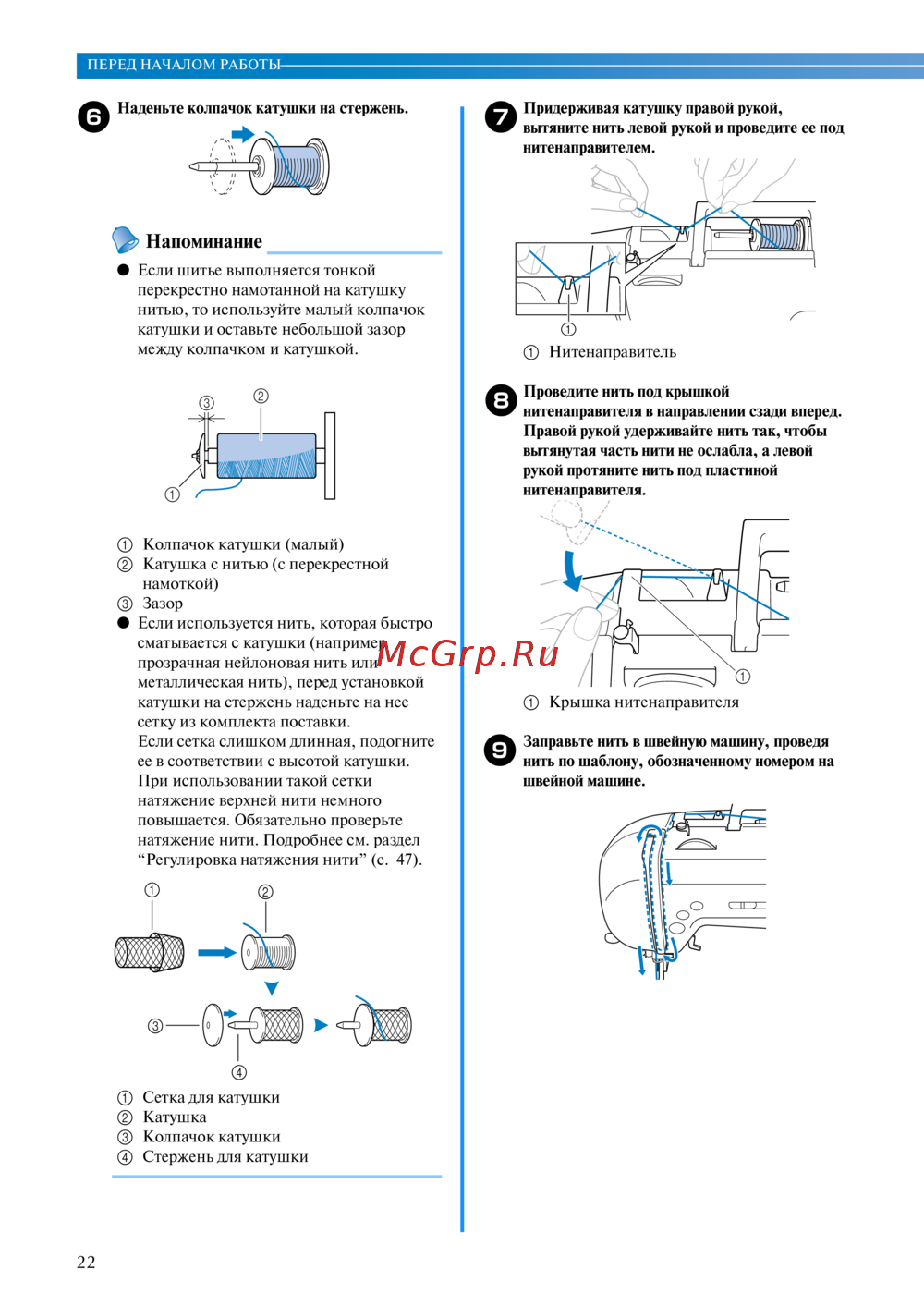 ПЕРЕД НАЧАЛОМ РАБОТЫ

6 Наденьте колпачок катушки на стержень.

Напоминание

● Если шитье выполняется тонкой перекрестно намотанной на катушку нитью, то используйте малый колпачок катушки и оставьте небольшой зазор между колпачком и катушкой.

③ ②
①

① Колпачок катушки (малый)
② Катушка с нитью (с перекрестной намоткой)
③ Зазор

● Если используется нить, которая быстро сматывается с катушки (например, прозрачная нейлоновая нить или металлическая нить), перед установкой катушки на стержень наденьте на нее сетку из комплекта поставки.
Если сетка слишком длинная, подогните ее в соответствии с высотой катушки.
При использовании такой сетки натяжение верхней нити немного повышается. Обязательно проверьте натяжение нити. Подробнее см. раздел “Регулировка натяжения нити” (с. 47).

① ②
③
④

① Сетка для катушки
② Катушка
③ Колпачок катушки
④ Стержень для катушки

7 Придерживая катушку правой рукой, вытяните нить левой рукой и проведите ее под нитенаправителем.

①

① Нитенаправитель

8 Проведите нить под крышкой нитенаправителя в направлении сзади вперед. Правой рукой удерживайте нить так, чтобы вытянутая часть нити не ослабла, а левой рукой протяните нить под пластиной нитенаправителя.

①

① Крышка нитенаправителя

9 Заправьте нить в швейную машину, проведя нить по шаблону, обозначенному номером на швейной машине.

McGrp.Ru

22