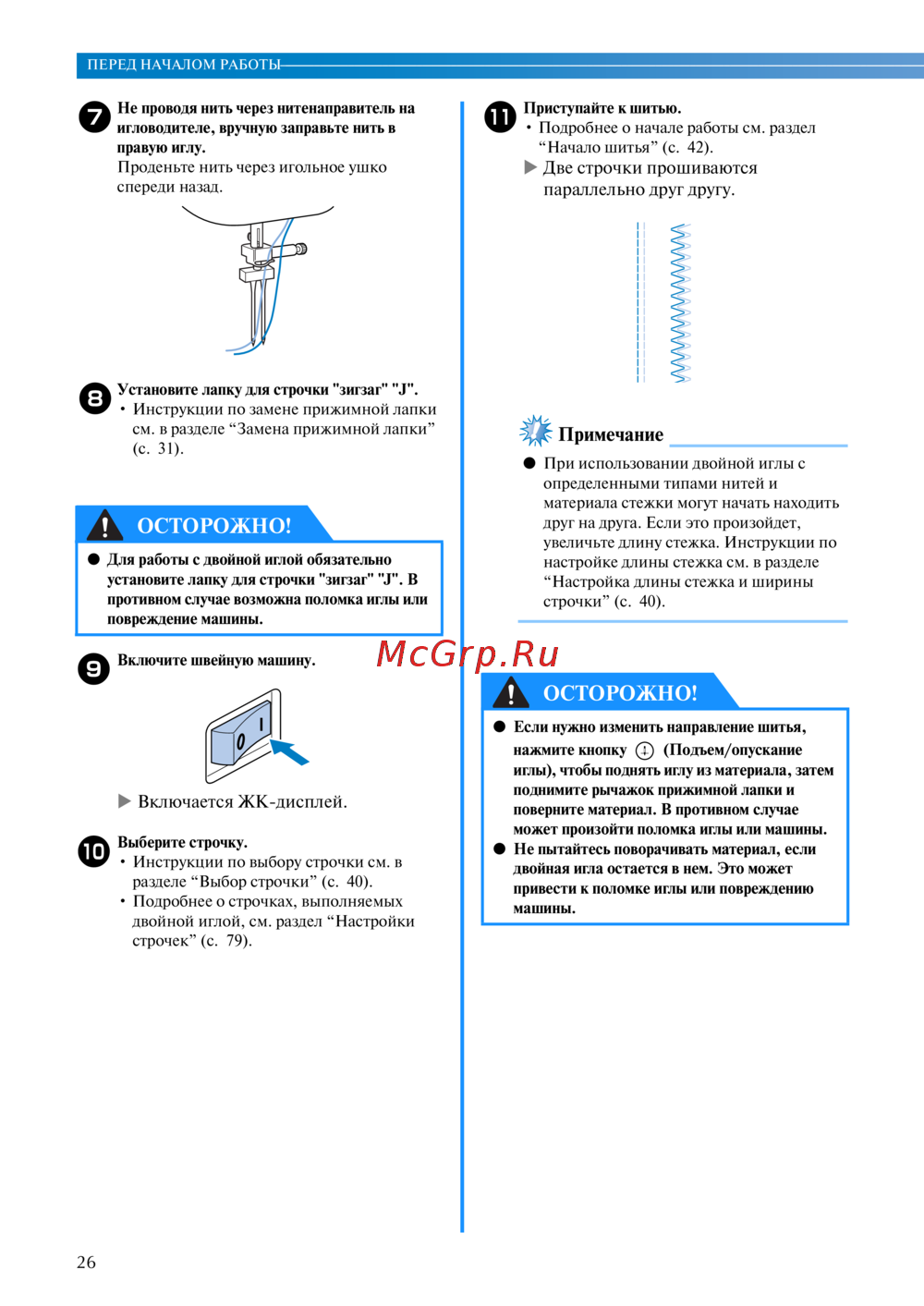 ПЕРЕД НАЧАЛОМ РАБОТЫ

7 Не проводя нить через нитенаправитель на игловодителе, вручную заправьте нить в правую иглу.
Проденьте нить через игольное ушко спереди назад.

8 Установите лапку для строчки "зигзаг" "J".
• Инструкции по замене прижимной лапки см. в разделе “Замена прижимной лапки” (с. 31).

ОСТОРОЖНО!
● Для работы с двойной иглой обязательно установите лапку для строчки "зигзаг" "J". В противном случае возможна поломка иглы или повреждение машины.

9 Включите швейную машину.

0 I

▶ Включается ЖК-дисплей.

10 Выберите строчку.
• Инструкции по выбору строчки см. в разделе “Выбор строчки” (с. 40).
• Подробнее о строчках, выполняемых двойной иглой, см. раздел “Настройки строчек” (с. 79).

11 Приступайте к шитью.
• Подробнее о начале работы см. раздел “Начало шитья” (с. 42).
▶ Две строчки прошиваются параллельно друг другу.

Примечание
● При использовании двойной иглы с определенными типами нитей и материала стежки могут начать находить друг на друга. Если это произойдет, увеличьте длину стежка. Инструкции по настройке длины стежка см. в разделе “Настройка длины стежка и ширины строчки” (с. 40).

McGrp.Ru

ОСТОРОЖНО!
● Если нужно изменить направление шитья, нажмите кнопку (Подъем/опускание иглы), чтобы поднять иглу из материала, затем поднимите рычажок прижимной лапки и поверните материал. В противном случае может произойти поломка иглы или машины.
● Не пытайтесь поворачивать материал, если двойная игла остается в нем. Это может привести к поломке иглы или повреждению машины.

26