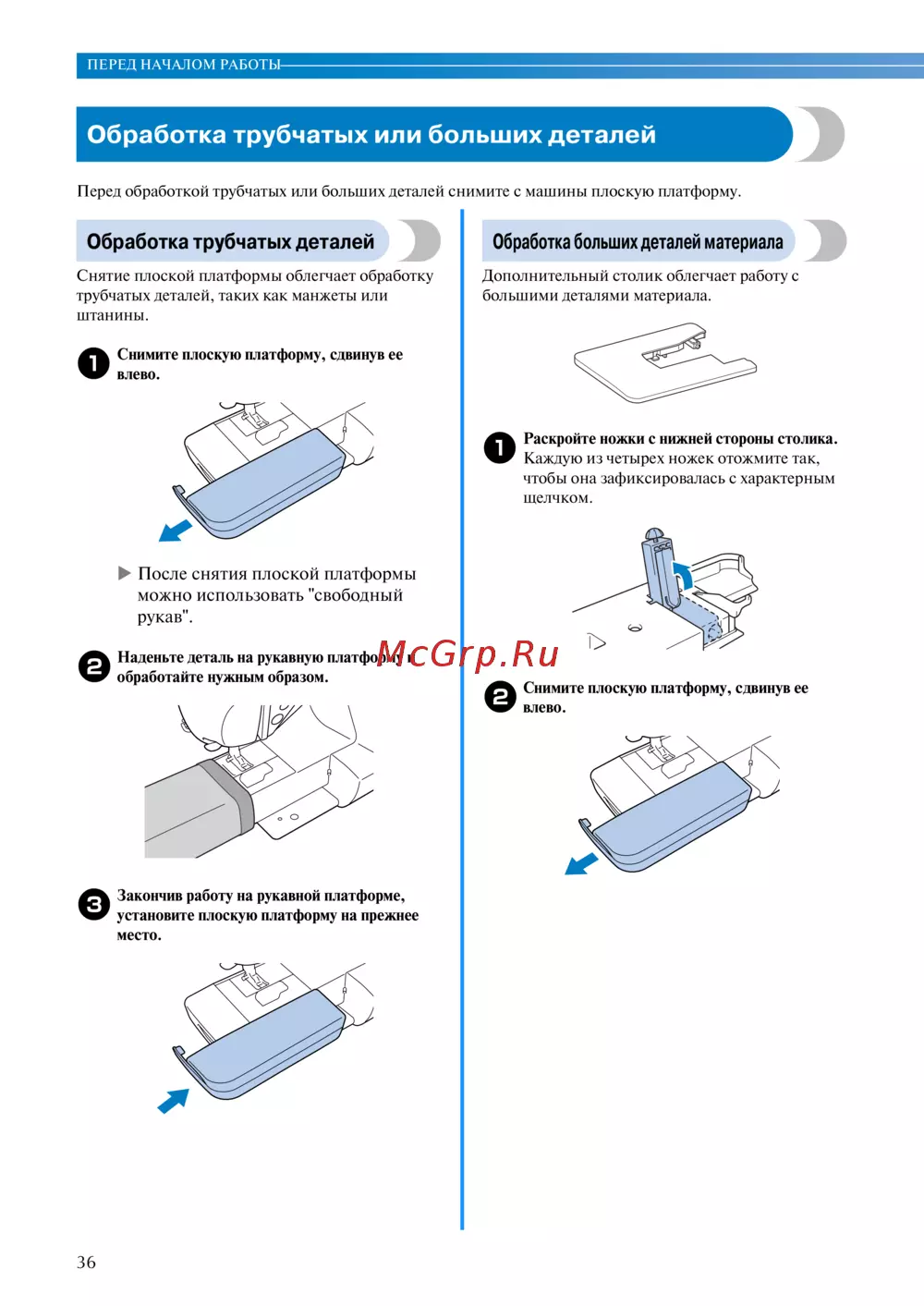 ПЕРЕД НАЧАЛОМ РАБОТЫ

Обработка трубчатых или больших деталей

Перед обработкой трубчатых или больших деталей снимите с машины плоскую платформу.

Обработка трубчатых деталей

Снятие плоской платформы облегчает обработку трубчатых деталей, таких как манжеты или штанины.

1 Снимите плоскую платформу, сдвинув ее влево.

▶ После снятия плоской платформы можно использовать "свободный рукав".

2 Наденьте деталь на рукавную платформу и обработайте нужным образом.

3 Закончив работу на рукавной платформе, установите плоскую платформу на прежнее место.

Обработка больших деталей материала

Дополнительный столик облегчает работу с большими деталями материала.

1 Раскройте ножки с нижней стороны столика. Каждую из четырех ножек отожмите так, чтобы она зафиксировалась с характерным щелчком.

McGrp.Ru

2 Снимите плоскую платформу, сдвинув ее влево.

36