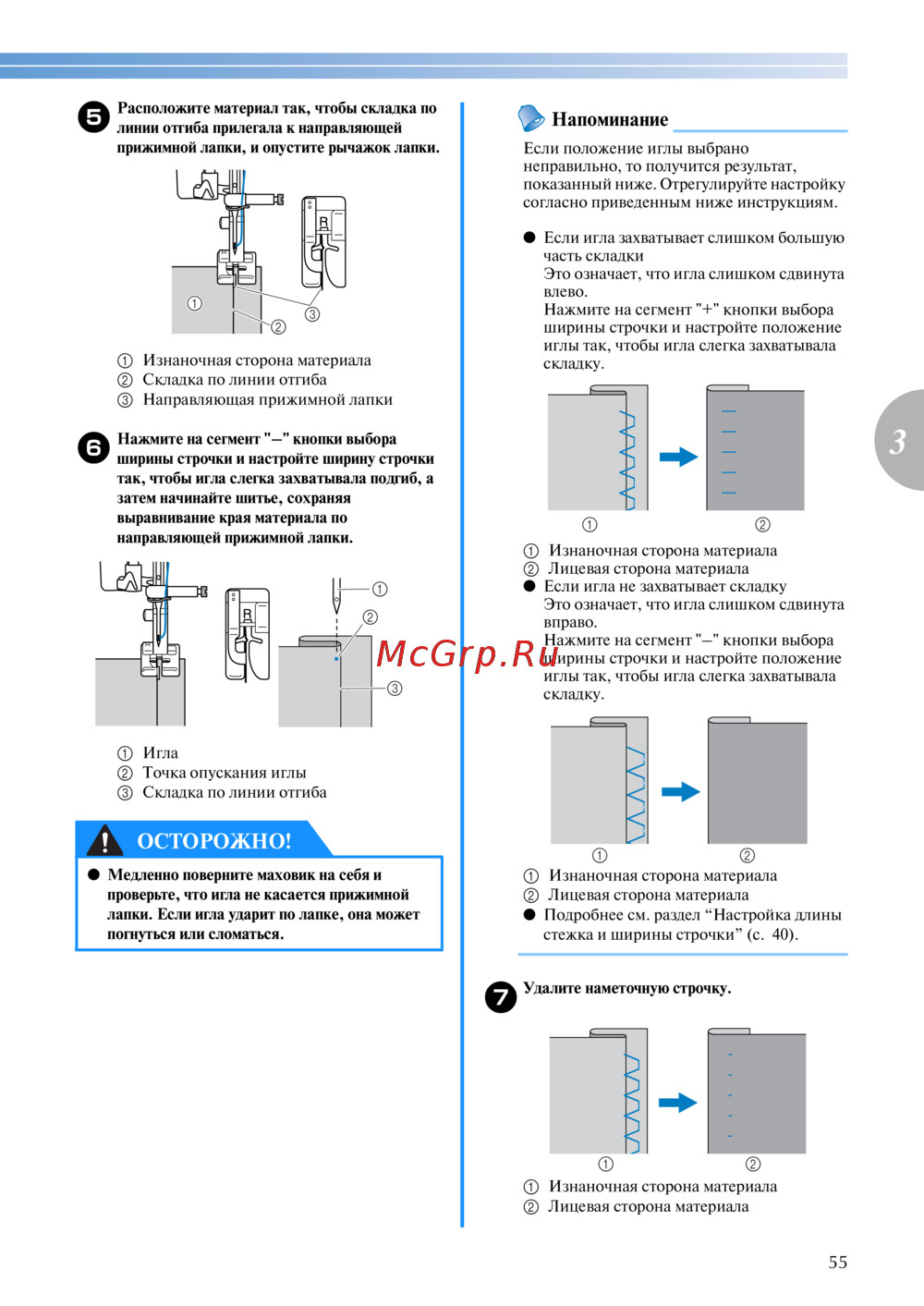 5 Расположите материал так, чтобы складка по линии отгиба прилегала к направляющей прижимной лапки, и опустите рычажок лапки.

① ② ③

① Изнаночная сторона материала
② Складка по линии отгиба
③ Направляющая прижимной лапки

6 Нажмите на сегмент "–" кнопки выбора ширины строчки и настройте ширину строчки так, чтобы игла слегка захватывала подгиб, а затем начинайте шитье, сохраняя выравнивание края материала по направляющей прижимной лапки.

① ② ③

① Игла
② Точка опускания иглы
③ Складка по линии отгиба

ОСТОРОЖНО!

● Медленно поверните маховик на себя и проверьте, что игла не касается прижимной лапки. Если игла ударит по лапке, она может погнуться или сломаться.

Напоминание

Если положение иглы выбрано неправильно, то получится результат, показанный ниже. Отрегулируйте настройку согласно приведенным ниже инструкциям.

● Если игла захватывает слишком большую часть складки
Это означает, что игла слишком сдвинута влево.
Нажмите на сегмент "+" кнопки выбора ширины строчки и настройте положение иглы так, чтобы игла слегка захватывала складку.

① ②

① Изнаночная сторона материала
② Лицевая сторона материала
● Если игла не захватывает складку
Это означает, что игла слишком сдвинута вправо.
Нажмите на сегмент "–" кнопки выбора ширины строчки и настройте положение иглы так, чтобы игла слегка захватывала складку.

McGrp.Ru

① ②

① Изнаночная сторона материала
② Лицевая сторона материала
● Подробнее см. раздел “Настройка длины стежка и ширины строчки” (с. 40).

7 Удалите наметочную строчку.

① ②

① Изнаночная сторона материала
② Лицевая сторона материала

3

55