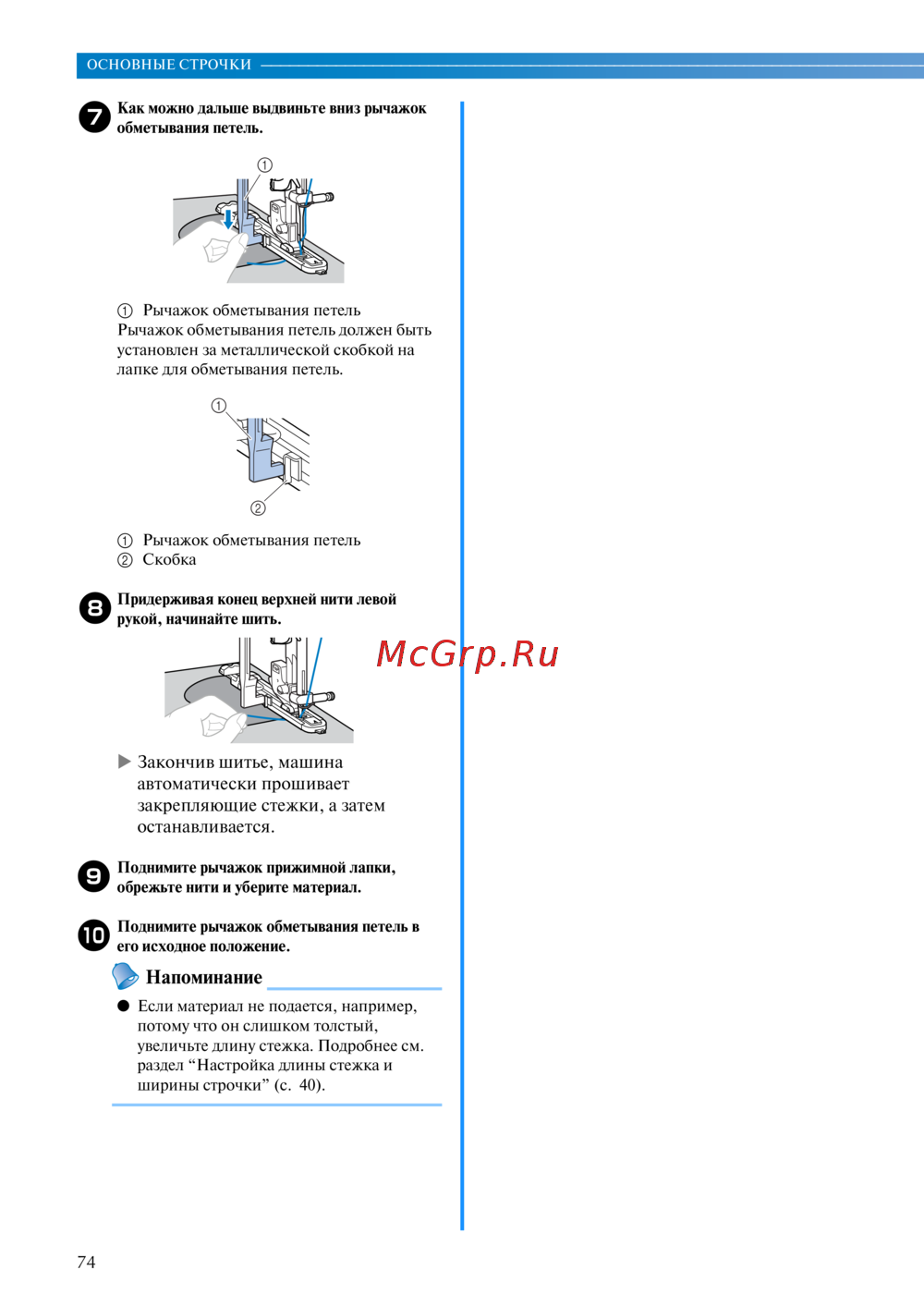 ОСНОВНЫЕ СТРОЧКИ

7 Как можно дальше выдвиньте вниз рычажок обметывания петель.

①

① Рычажок обметывания петель
Рычажок обметывания петель должен быть установлен за металлической скобкой на лапке для обметывания петель.

①

②

① Рычажок обметывания петель
② Скобка

8 Придерживая конец верхней нити левой рукой, начинайте шить.

McGrp.Ru

▶ Закончив шитье, машина автоматически прошивает закрепляющие стежки, а затем останавливается.

9 Поднимите рычажок прижимной лапки, обрежьте нити и уберите материал.

10 Поднимите рычажок обметывания петель в его исходное положение.

Напоминание

● Если материал не подается, например, потому что он слишком толстый, увеличьте длину стежка. Подробнее см. раздел “Настройка длины стежка и ширины строчки” (с. 40).

74