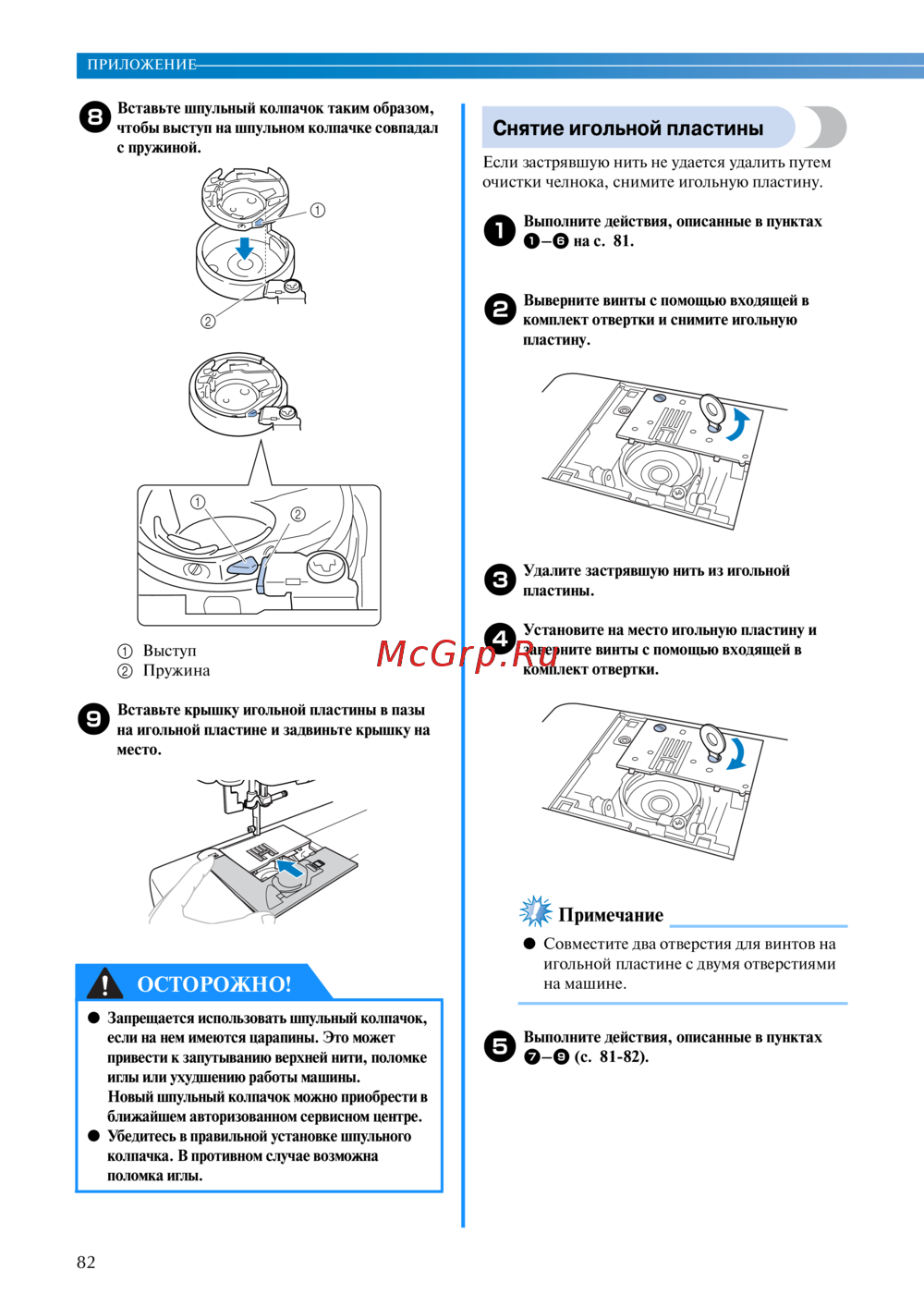 ПРИЛОЖЕНИЕ

8 Вставьте шпульный колпачок таким образом, чтобы выступ на шпульном колпачке совпадал с пружиной.

①

②

① ②

① Выступ
② Пружина

9 Вставьте крышку игольной пластины в пазы на игольной пластине и задвиньте крышку на место.

ОСТОРОЖНО!

● Запрещается использовать шпульный колпачок, если на нем имеются царапины. Это может привести к запутыванию верхней нити, поломке иглы или ухудшению работы машины. Новый шпульный колпачок можно приобрести в ближайшем авторизованном сервисном центре.
● Убедитесь в правильной установке шпульного колпачка. В противном случае возможна поломка иглы.

Снятие игольной пластины

Если застрявшую нить не удается удалить путем очистки челнока, снимите игольную пластину.

1 Выполните действия, описанные в пунктах 1–6 на с. 81.

2 Выверните винты с помощью входящей в комплект отвертки и снимите игольную пластину.

3 Удалите застрявшую нить из игольной пластины.

4 Установите на место игольную пластину и заверните винты с помощью входящей в комплект отвертки.

McGrp.Ru

Примечание

● Совместите два отверстия для винтов на игольной пластине с двумя отверстиями на машине.

5 Выполните действия, описанные в пунктах 7–9 (с. 81-82).

82