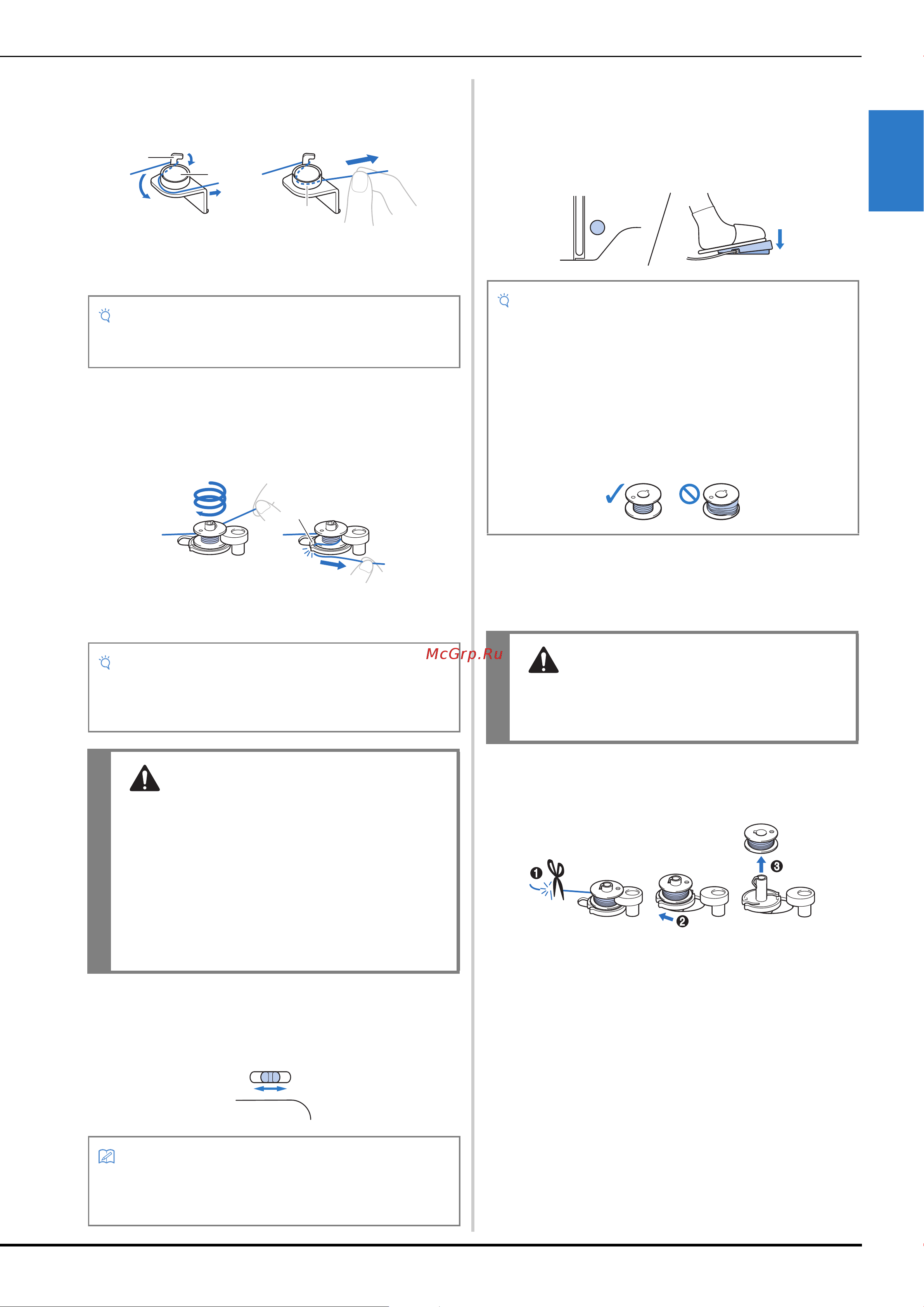 McGrp.Ru