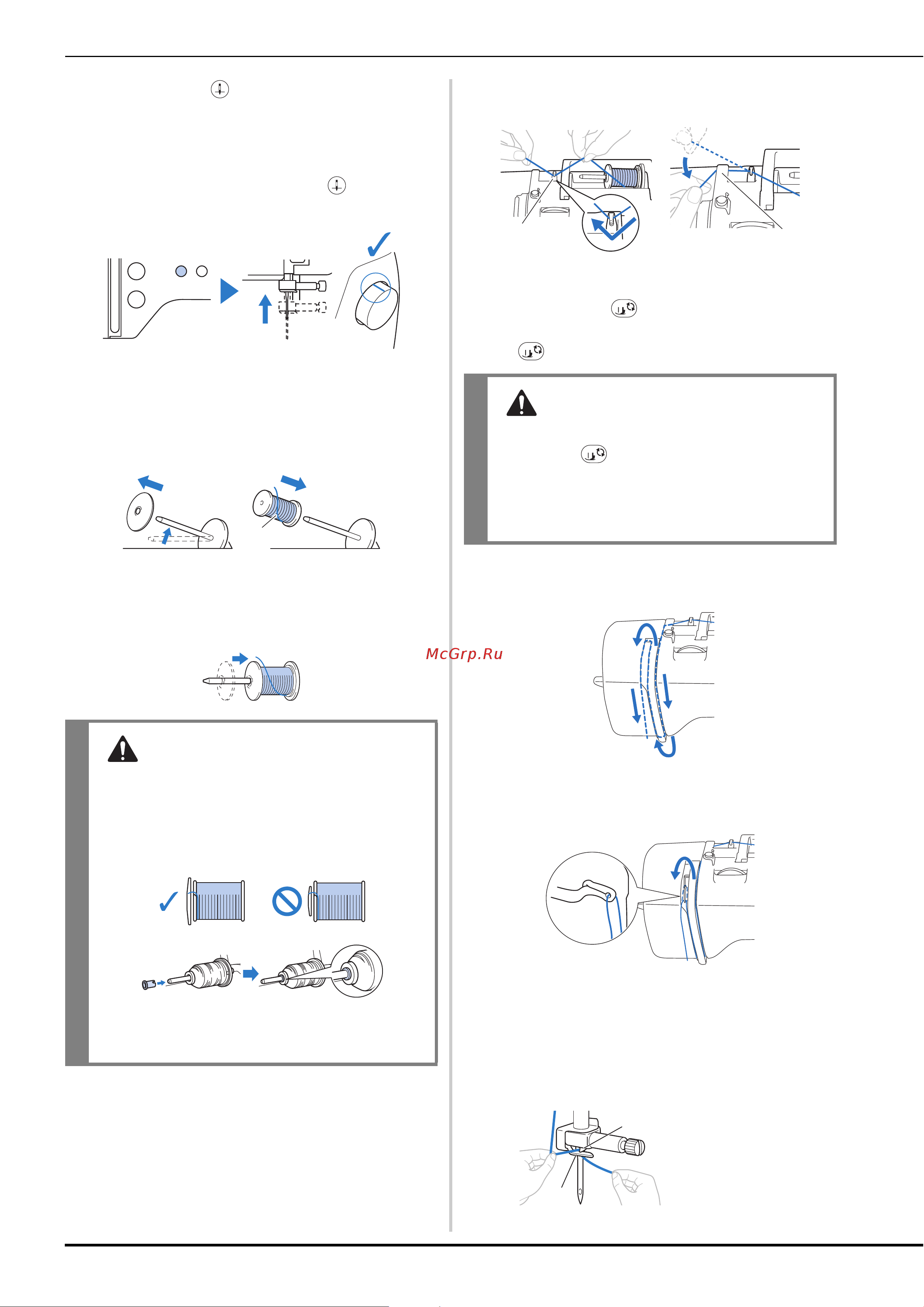 McGrp.Ru