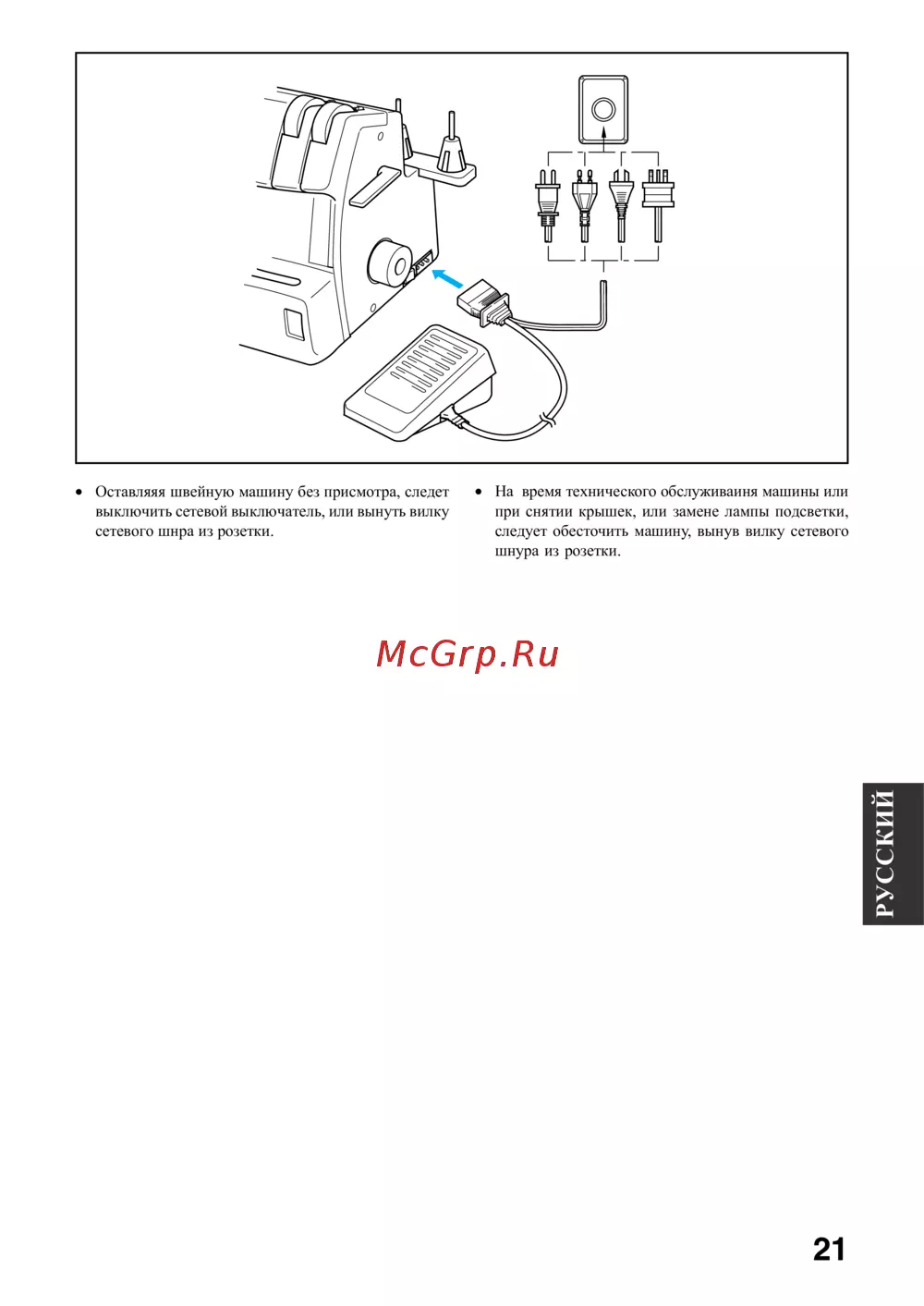 • Оставляяя швейную машину без присмотра, следет выключить сетевой выключатель, или вынуть вилку сетевого шнра из розетки.

• На время технического обслуживаиня машины или при снятии крышек, или замене лампы подсветки, следует обесточить машину, вынув вилку сетевого шнура из розетки.

McGrp.Ru

РУССКИЙ

21