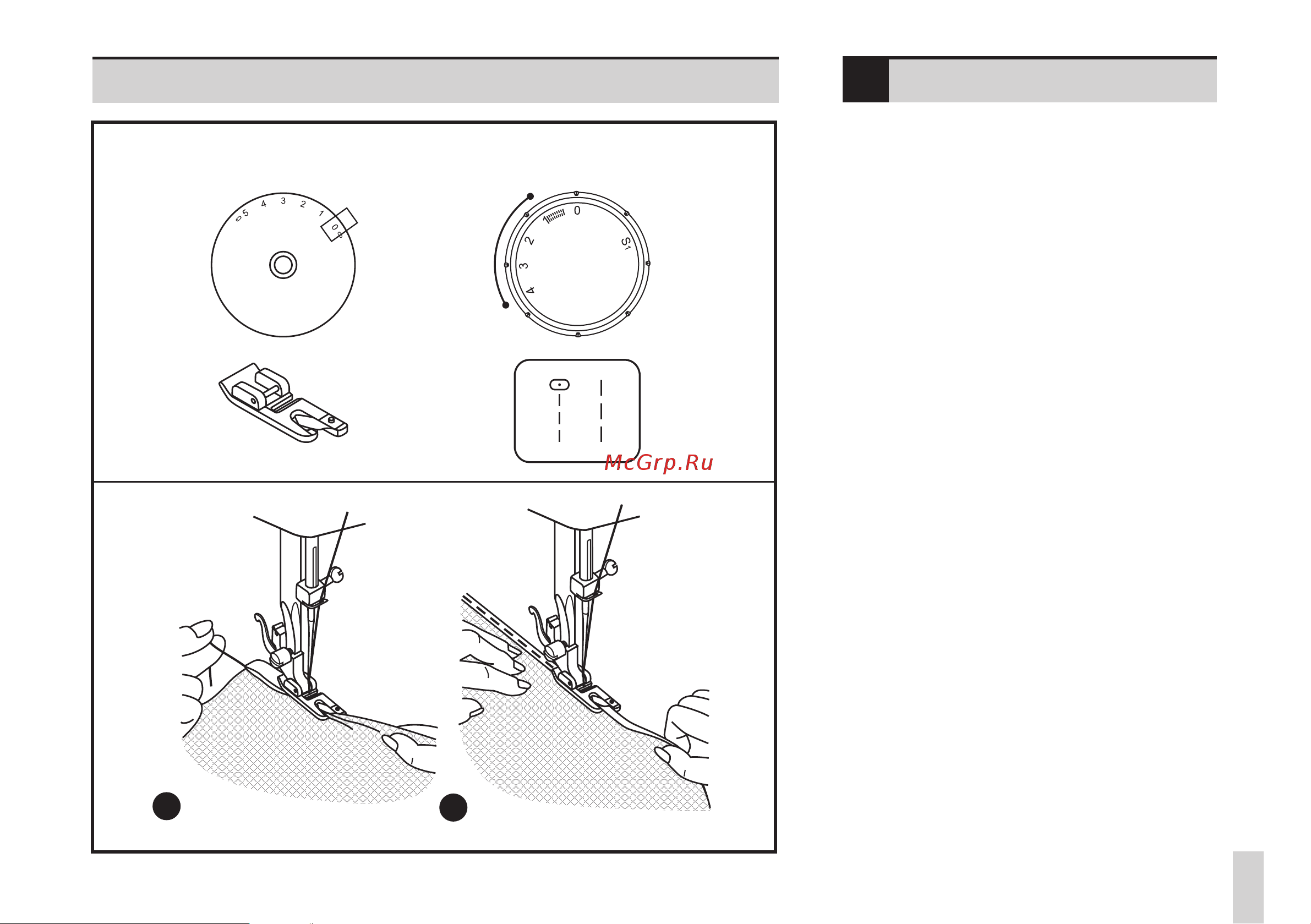 5 4 3 2 1 0

0 1 2 3 4 S1

McGrp.Ru