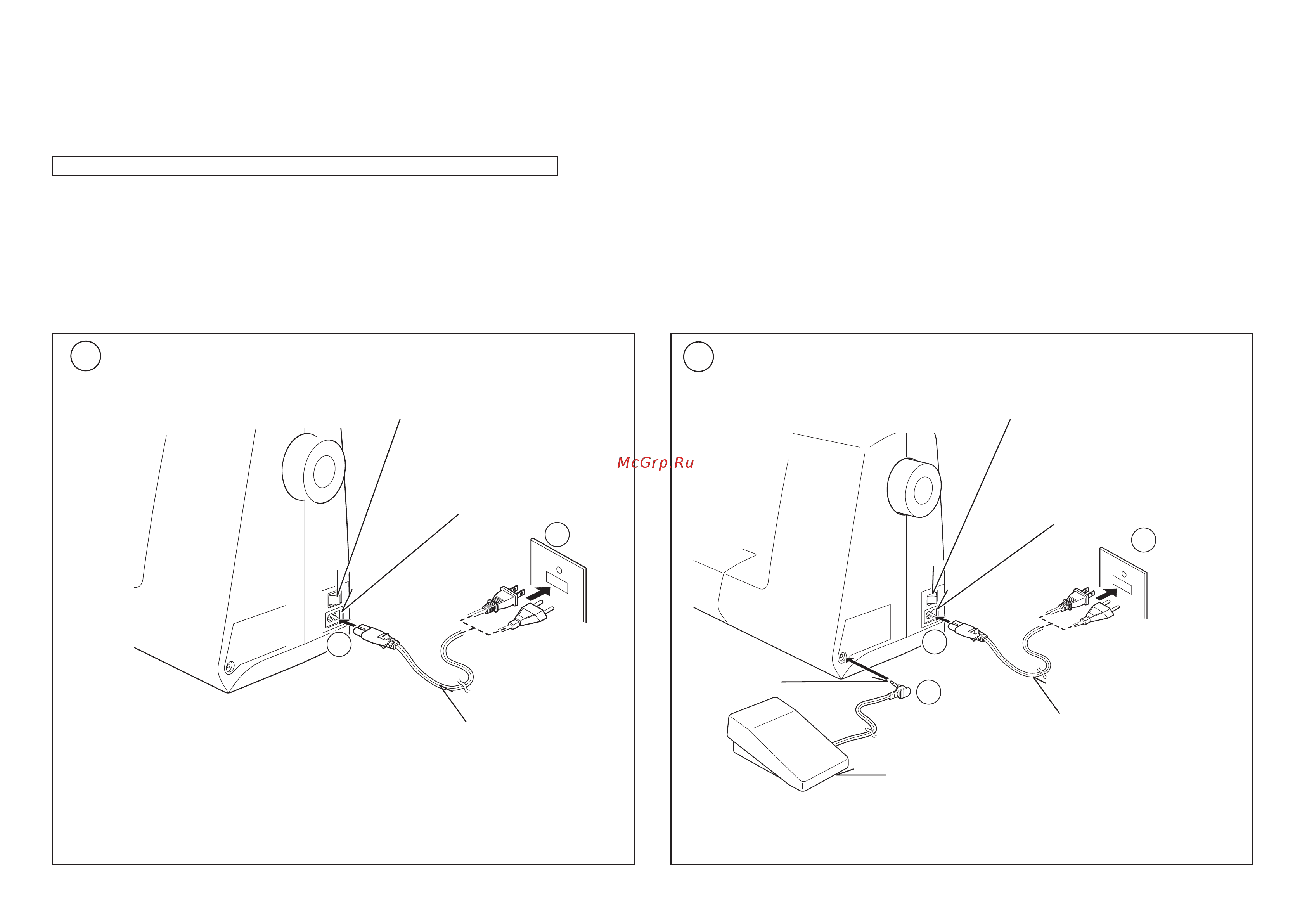 McGrp.Ru