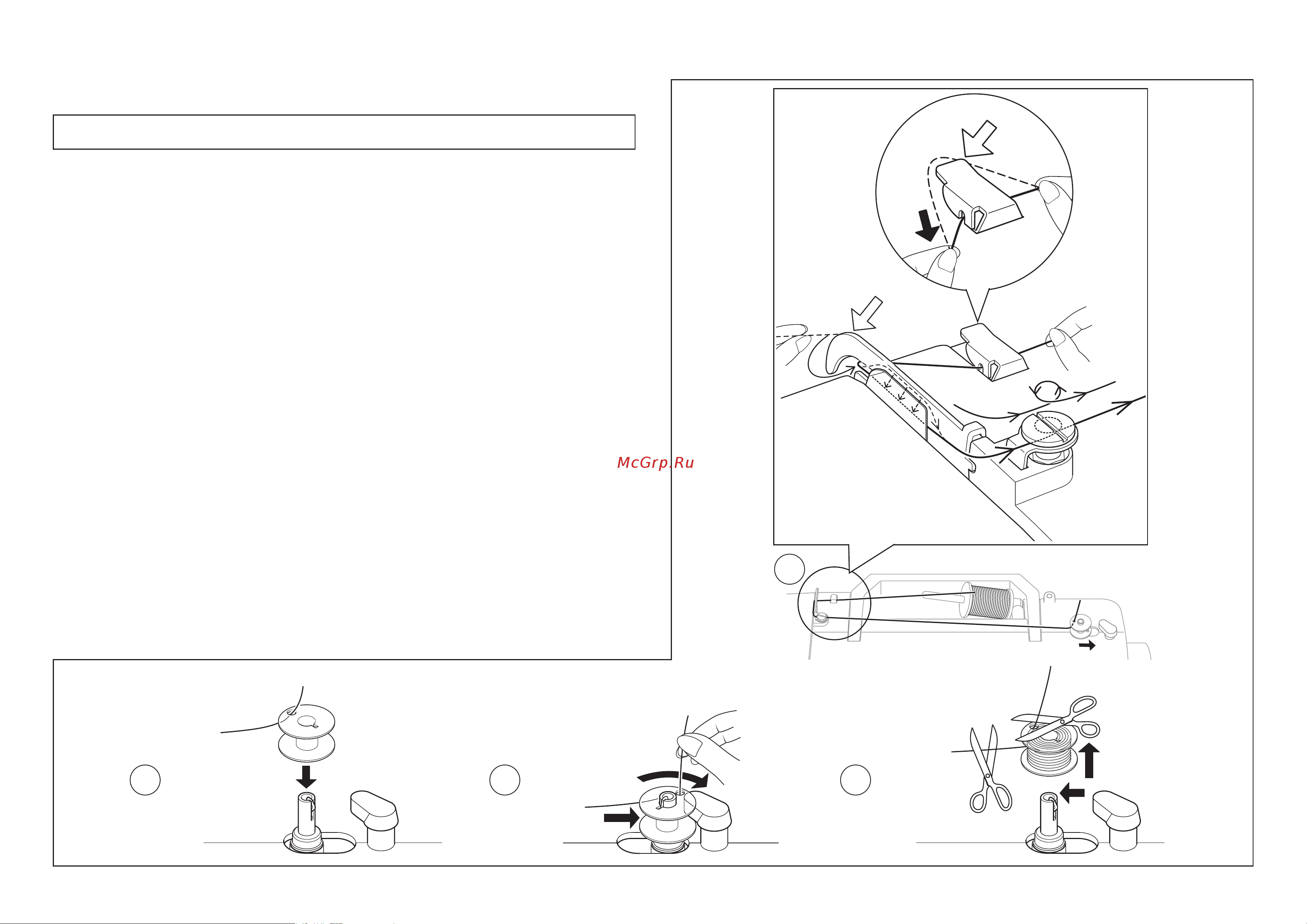 McGrp.Ru