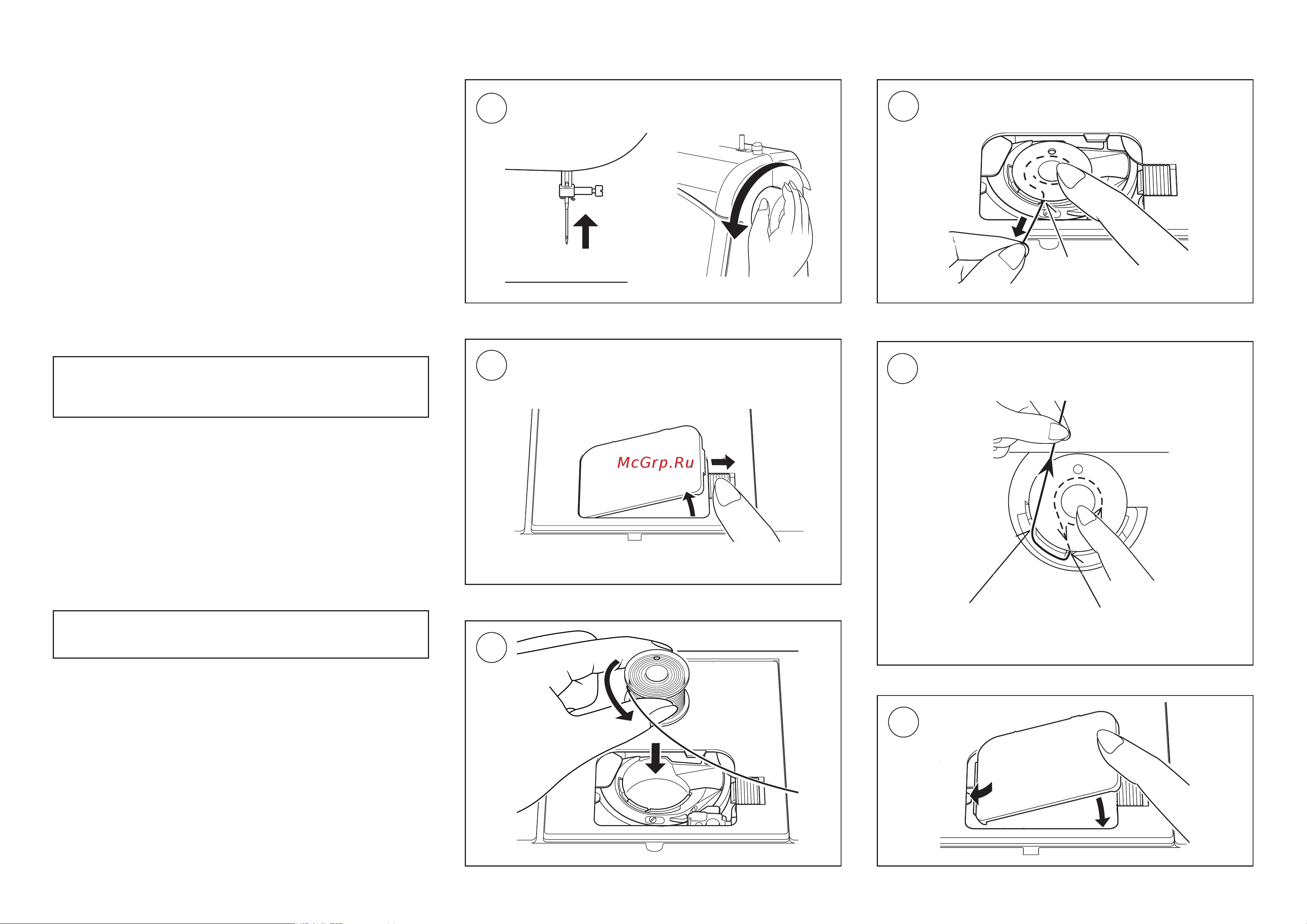 McGrp.Ru