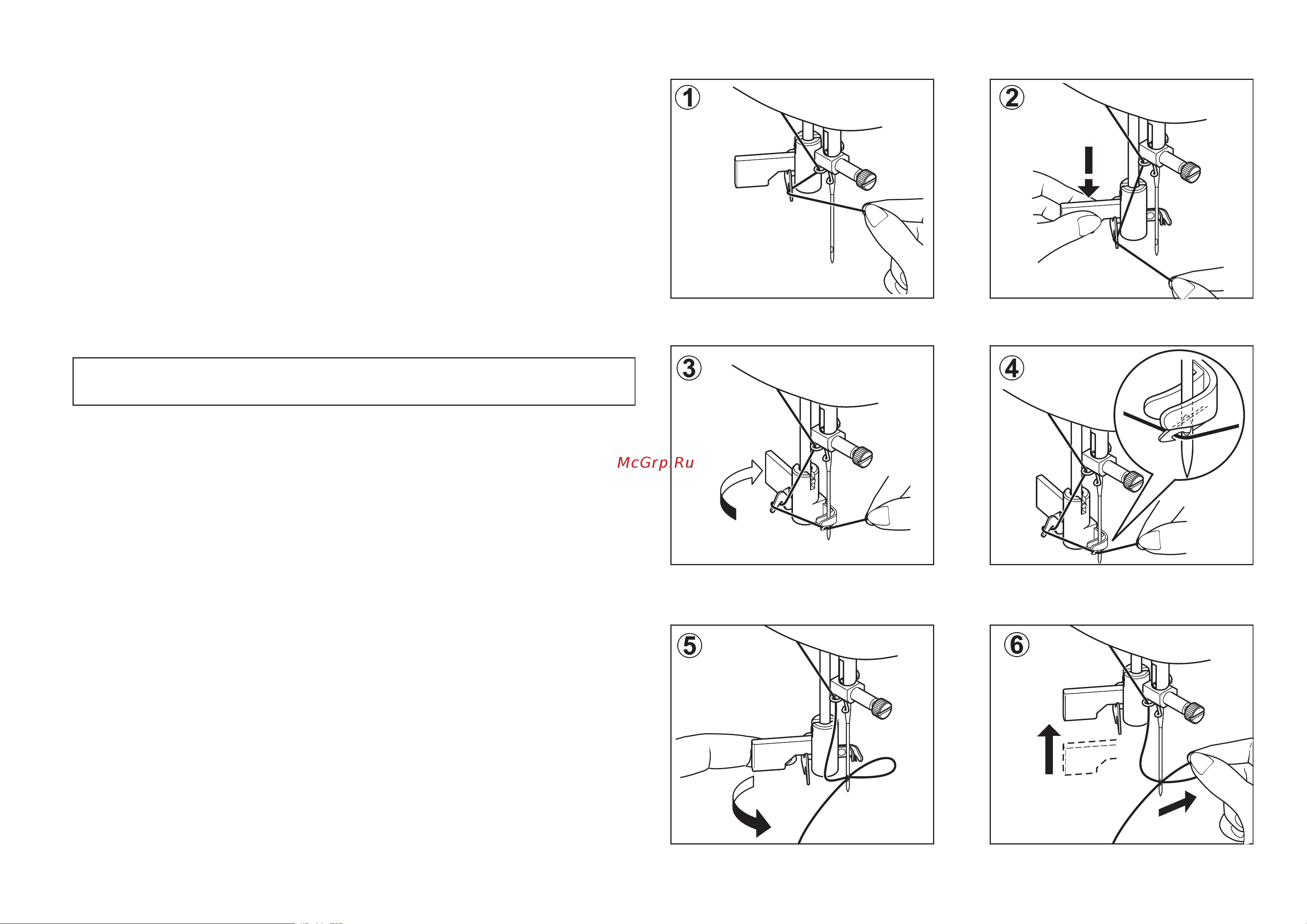 1

2

3

4

McGrp.Ru

5

6